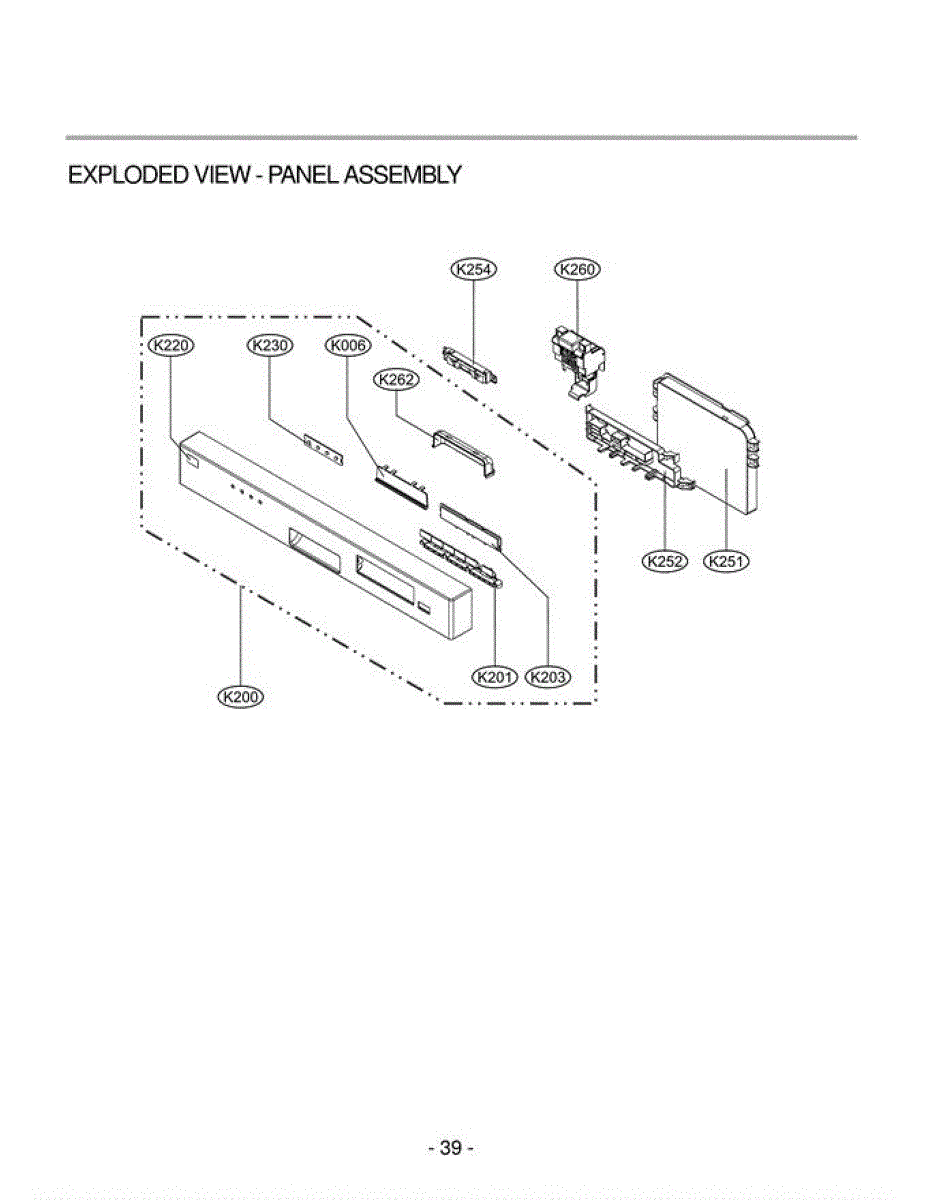 EXPLODED VIEW - PANEL ASSEMBLY

K254
K260
K220
K230
K006
K262
K252
K251
K201
K203
K200

- 39 -