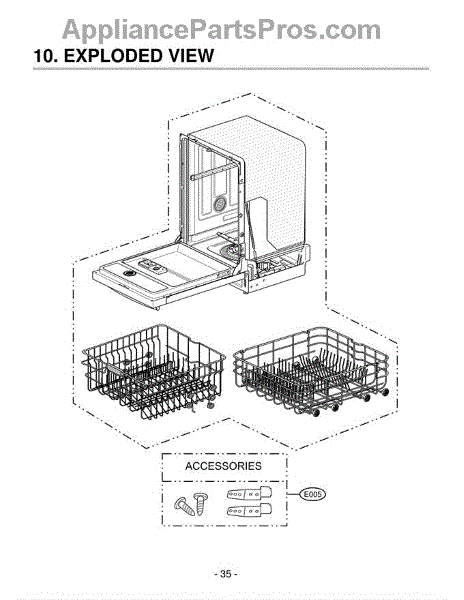 AppliancePartsPros.com

10. EXPLODED VIEW

ACCESSORIES

E005

- 35 -