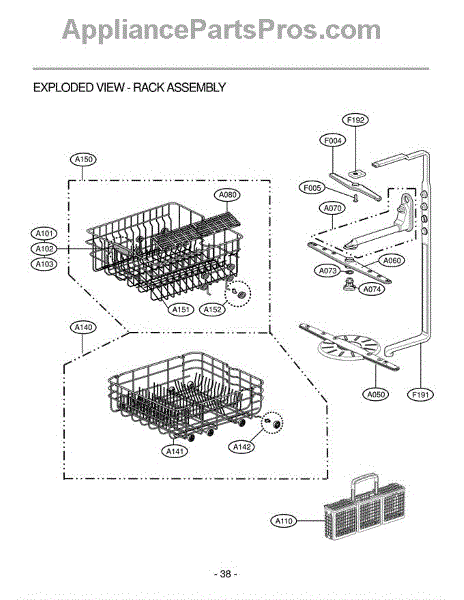 AppliancePartsPros.com

EXPLODED VIEW - RACK ASSEMBLY

F192
F004
A150
F005
A080
A070
A101
A102
A103
A060
A073
A074
A151
A152
A140
A050
F191
A141
A142
A110

- 38 -