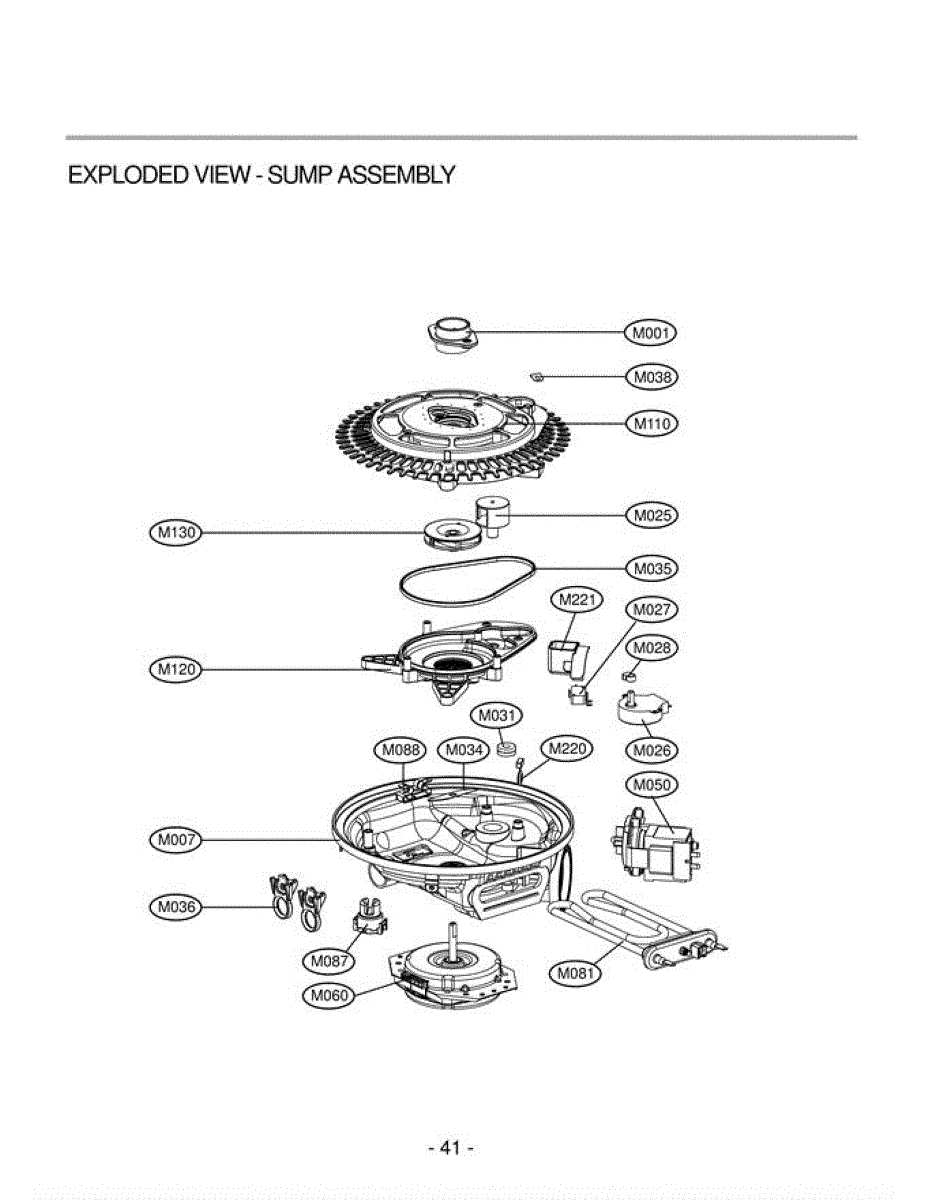 EXPLODED VIEW - SUMP ASSEMBLY

M001
M038
M110
M025
M130
M035
M221
M027
M028
M120
M031
M088
M034
M220
M026
M050
M007
M036
M087
M081
M060

- 41 -