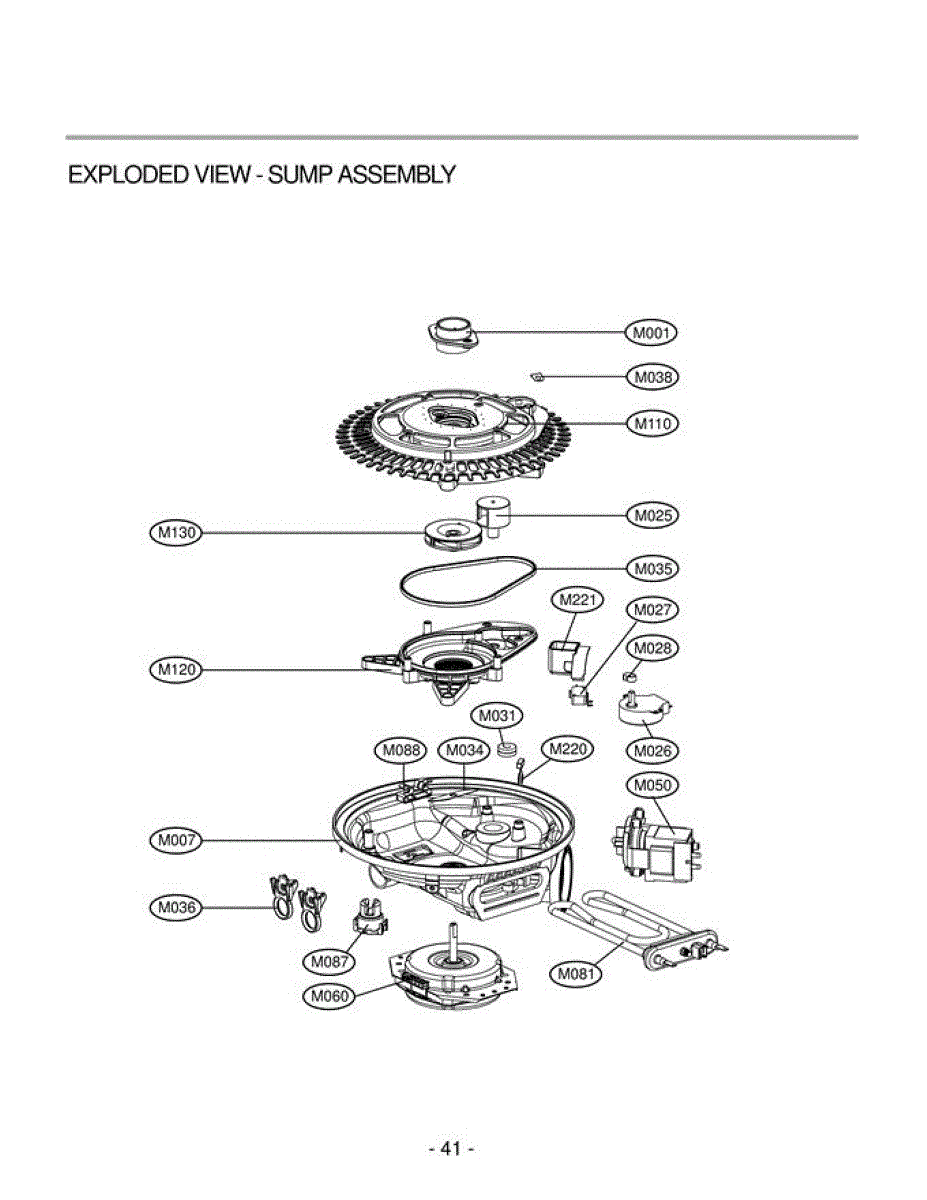 EXPLODED VIEW - SUMP ASSEMBLY

M001
M038
M110
M025
M130
M035
M221
M027
M028
M120
M031
M088
M034
M220
M026
M050
M007
M036
M087
M081
M060

- 41 -