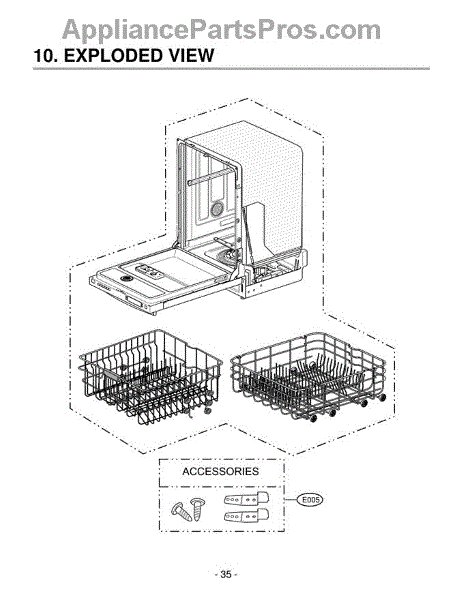 AppliancePartsPros.com
10. EXPLODED VIEW

ACCESSORIES

E005

- 35 -