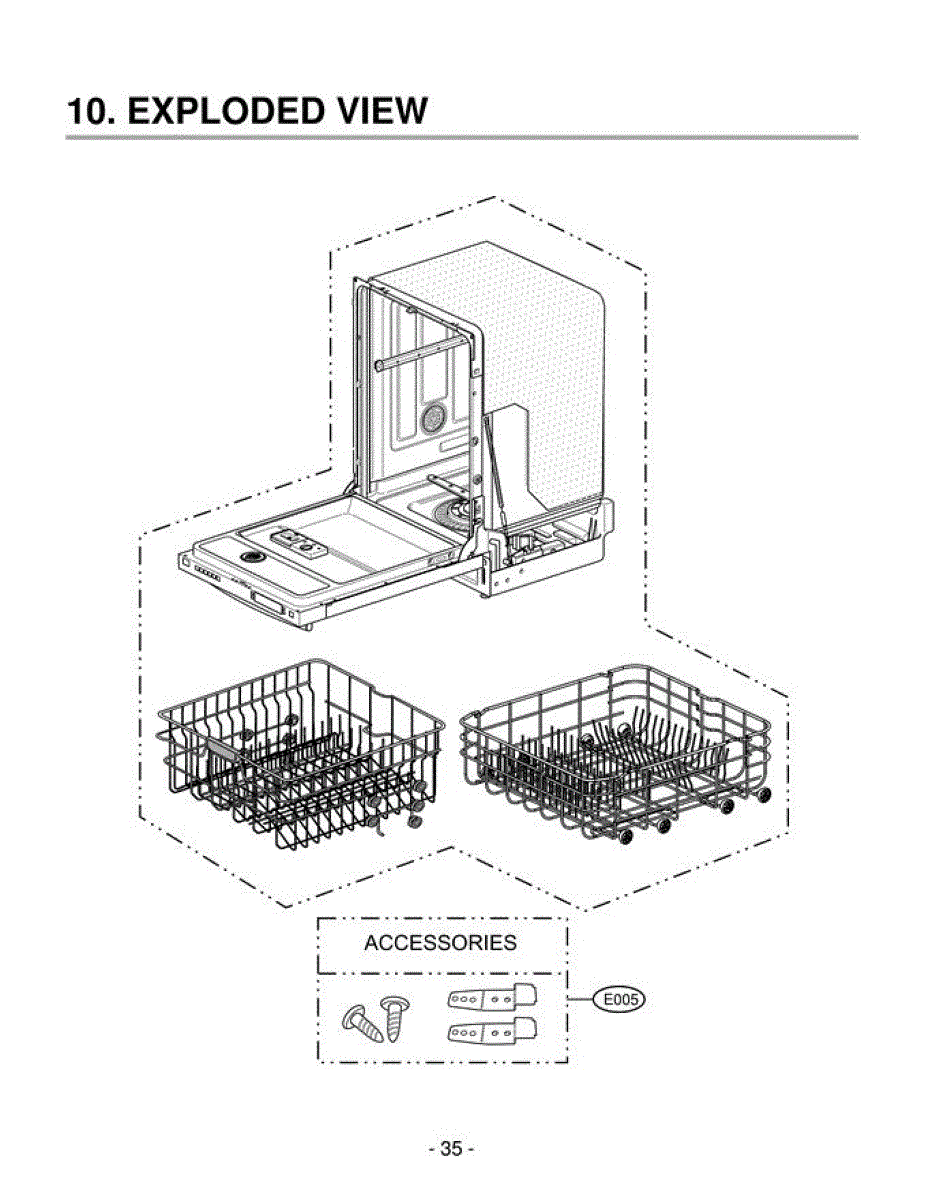 10. EXPLODED VIEW

ACCESSORIES

E005

- 35 -