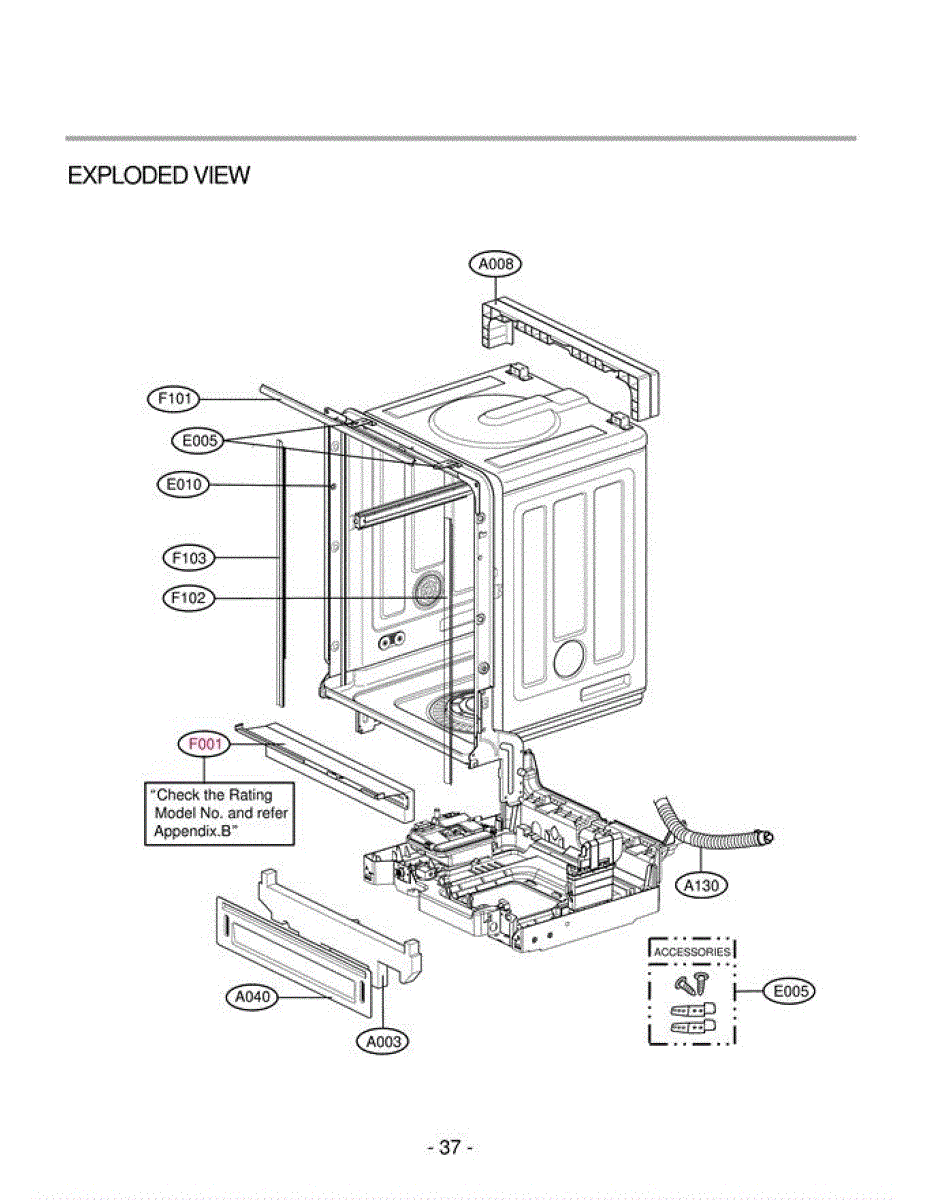 EXPLODED VIEW

A008

F101

E005

E010

F103

F102

F001

"Check the Rating Model No. and refer Appendix.B"

A130

ACCESSORIES

E005

A040

A003

- 37 -