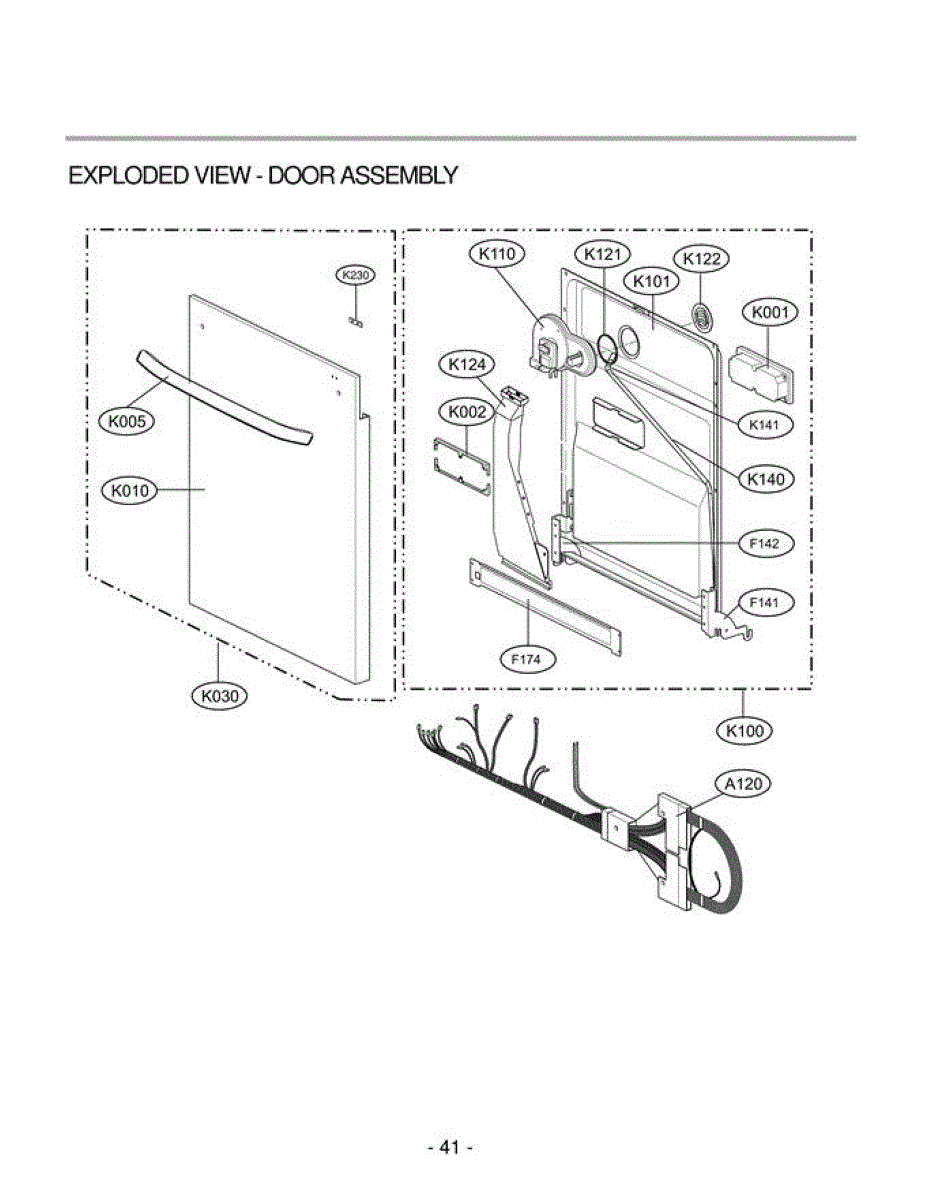 EXPLODED VIEW - DOOR ASSEMBLY

K230
K005
K010
K030
K110
K121
K122
K101
K001
K124
K002
K141
K140
F142
F141
F174
K100
A120

- 41 -