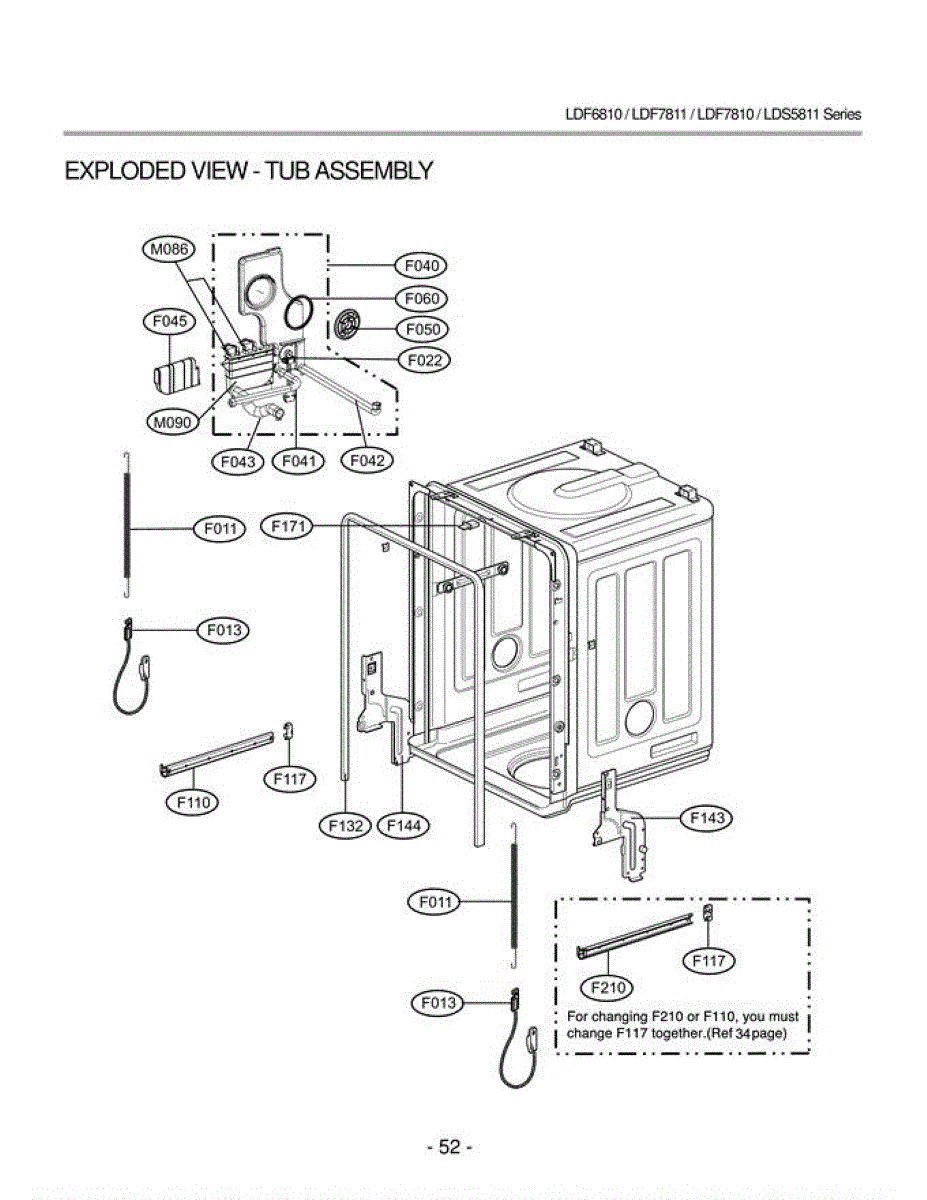 LDF6810 / LDF7811 / LDF7810 / LDS5811 Series

EXPLODED VIEW - TUB ASSEMBLY

M086
F040
F060
F045
F050
F022
M090
F043
F041
F042
F011
F171
F013
F117
F110
F132
F144
F143
F011
F117
F210
F013

For changing F210 or F110, you must change F117 together.(Ref 34page)

- 52 -