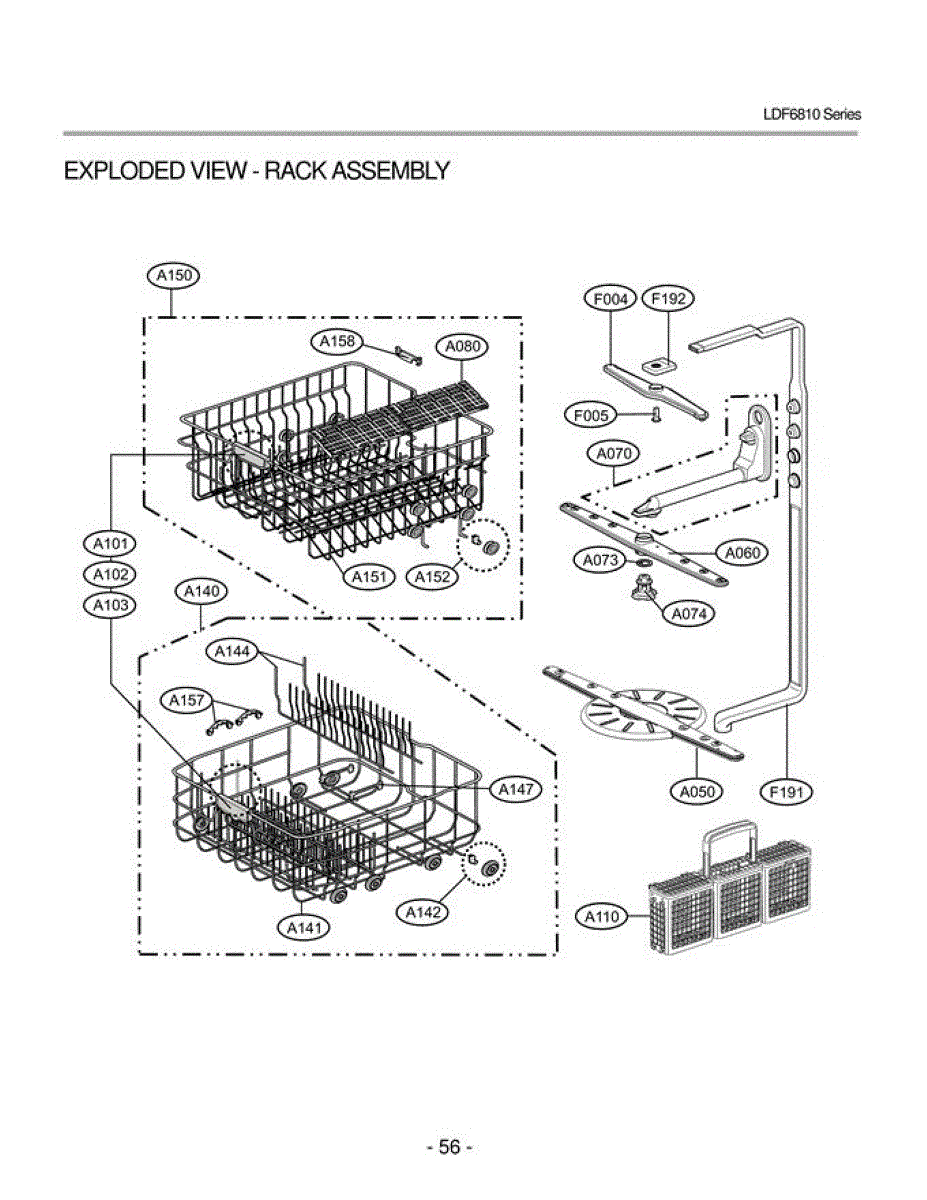 LDF6810 Series

EXPLODED VIEW - RACK ASSEMBLY

A150
A158
A080
F004
F192
F005
A070
A101
A102
A103
A151
A152
A073
A060
A074
A140
A144
A157
A147
A050
F191
A141
A142
A110

- 56 -