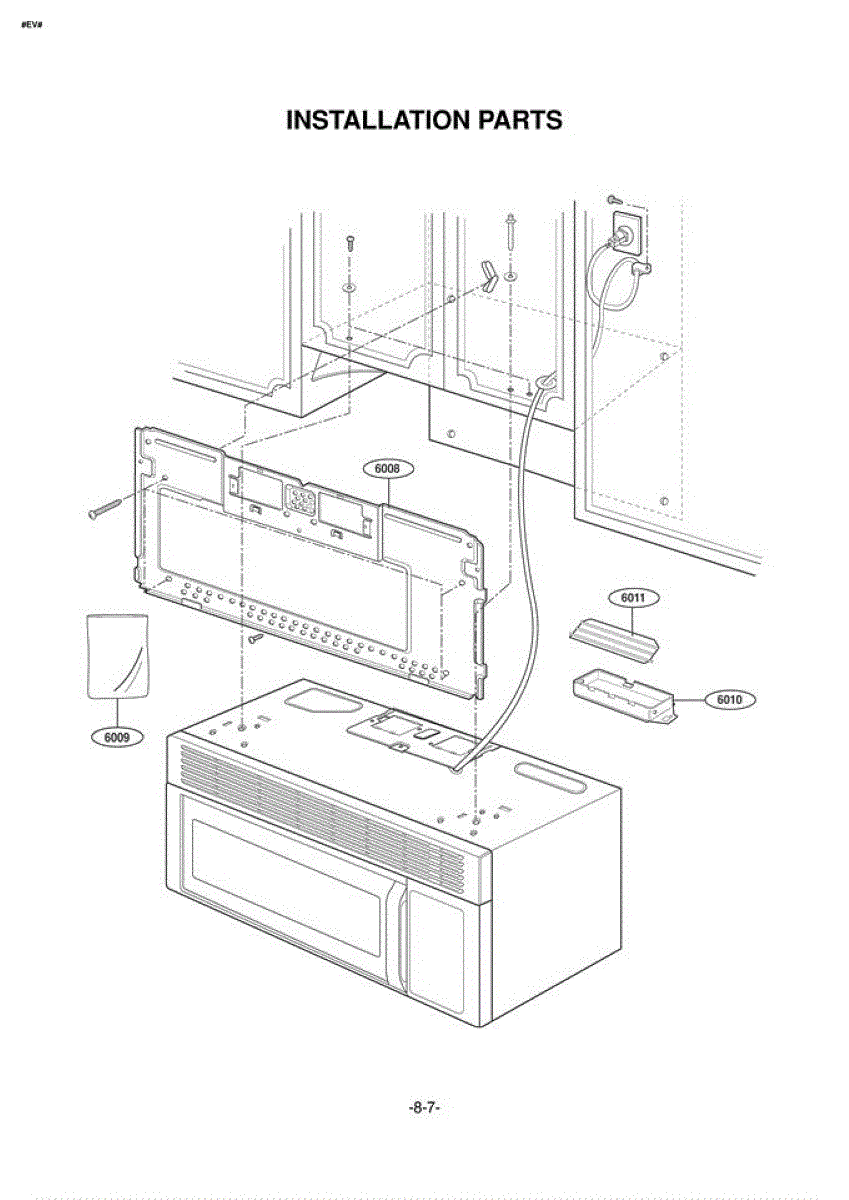 #EV#

INSTALLATION PARTS

6008

6011

6010

6009

-8-7-