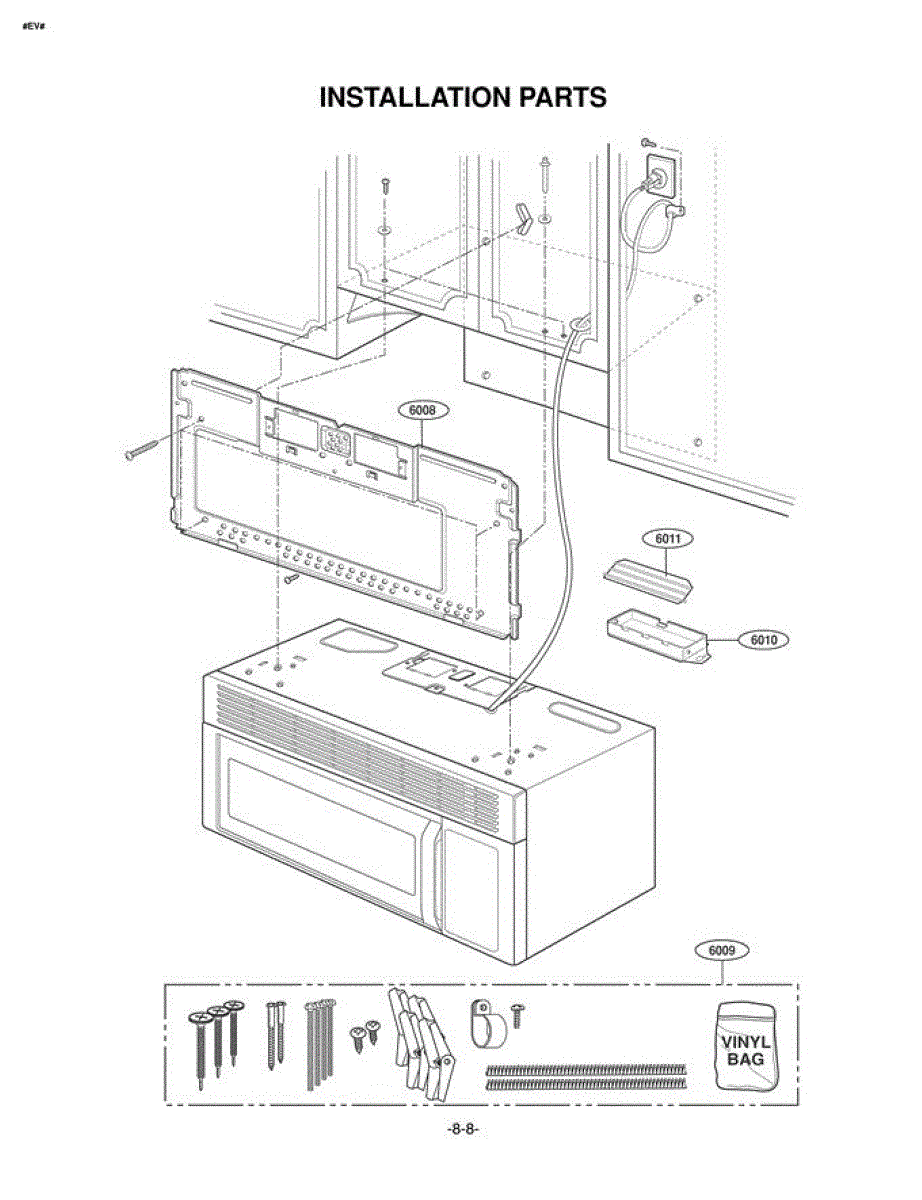 #EV#

INSTALLATION PARTS

6008

6011

6010

6009

VINYL BAG

-8-8-