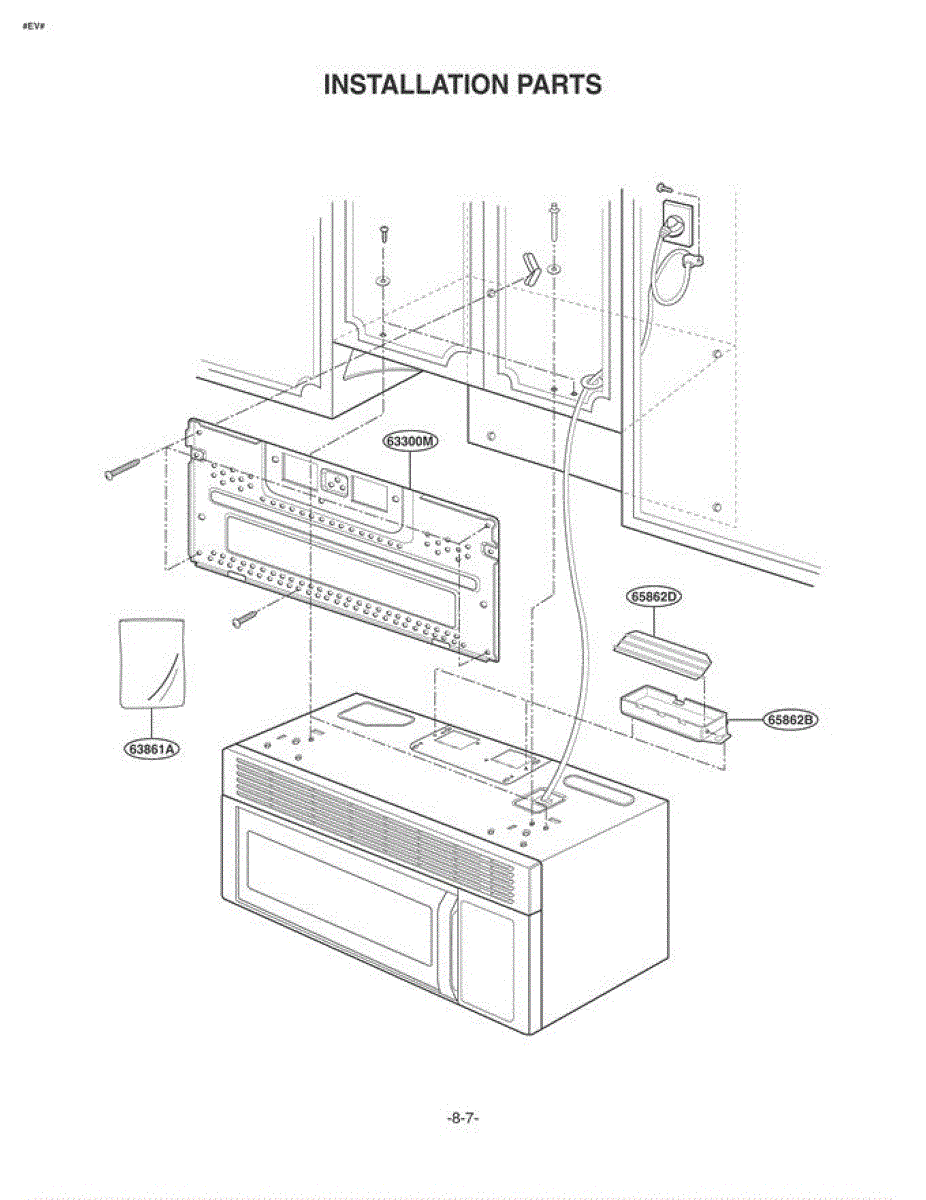 #EV#

INSTALLATION PARTS

63300M

65862D

65862B

63861A

-8-7-