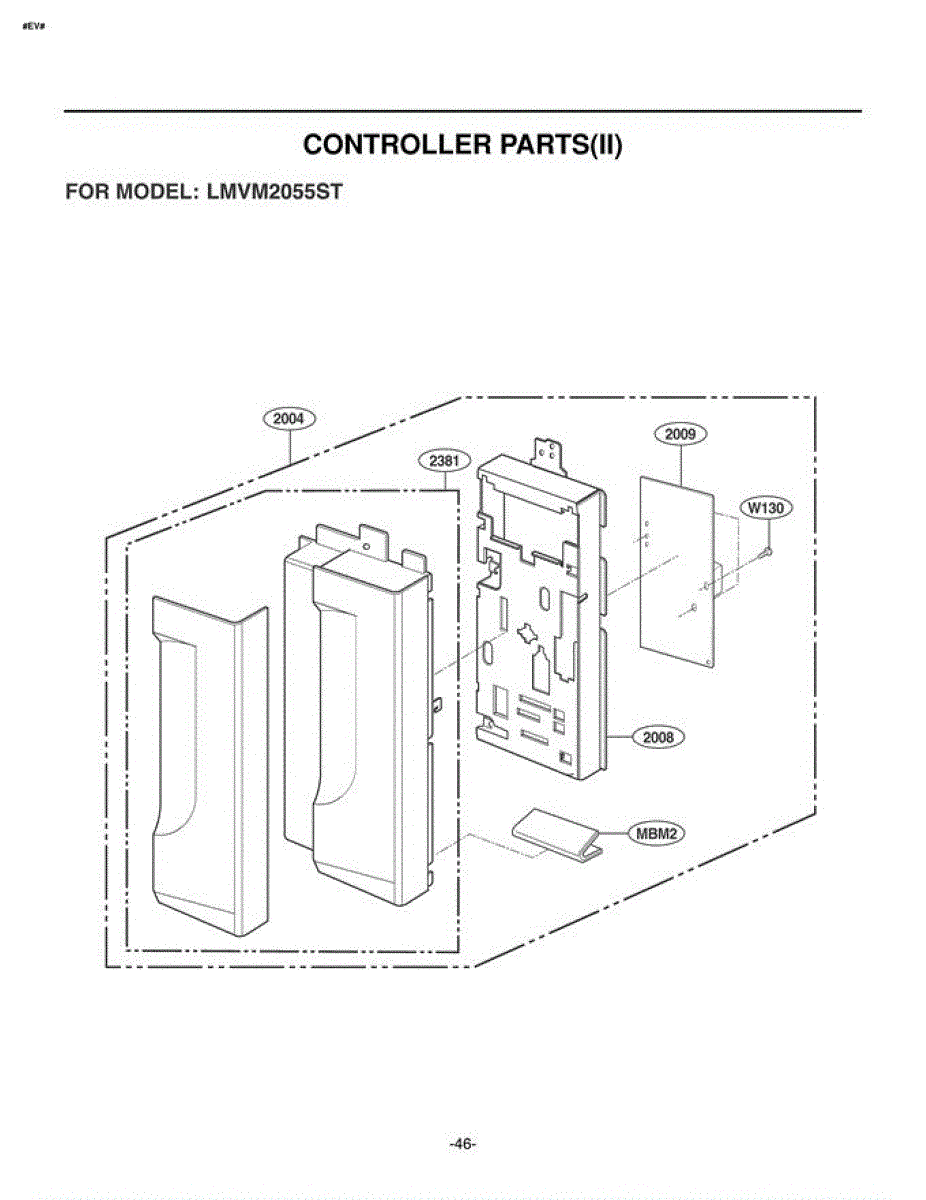 #EV#

CONTROLLER PARTS(II)

FOR MODEL: LMVM2055ST

2004
2381
2009
W130
2008
MBM2

-46-