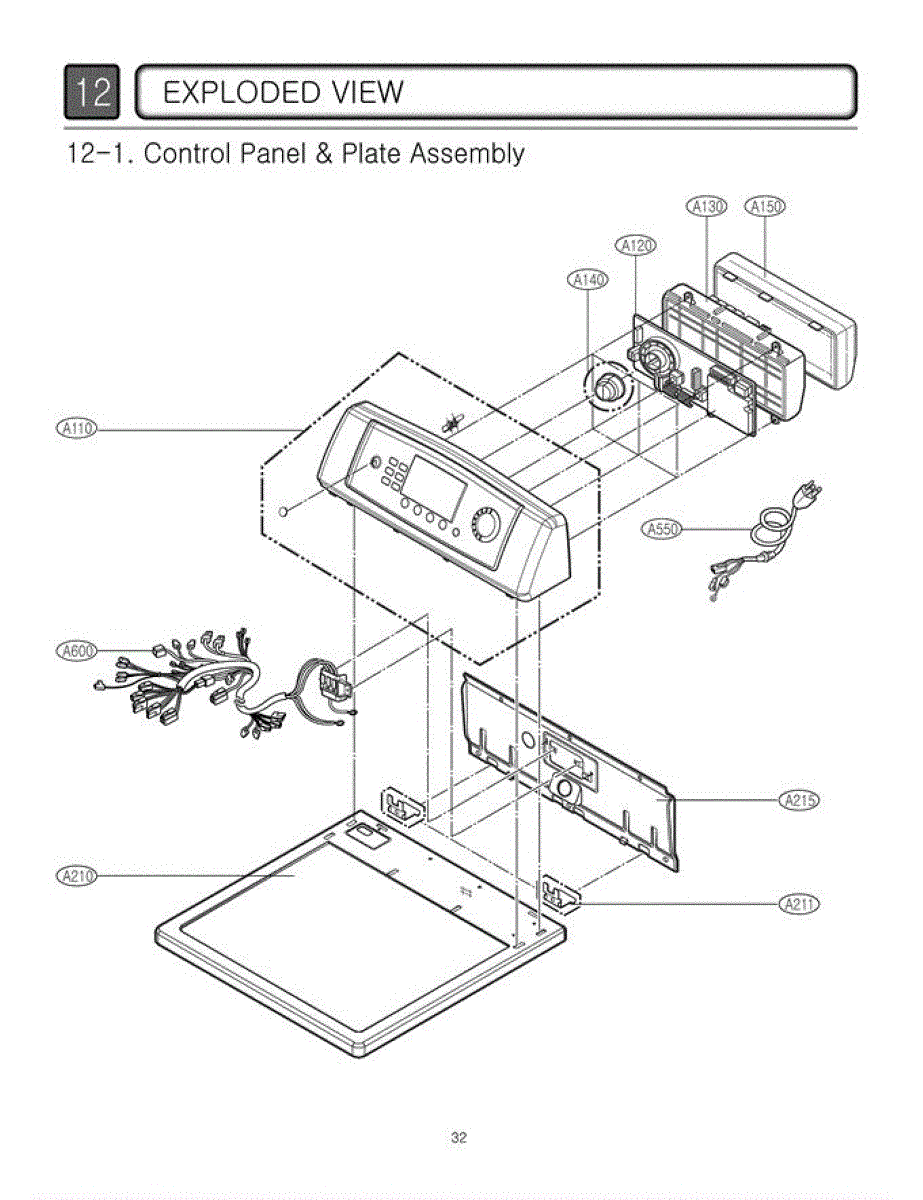 12 EXPLODED VIEW

12-1. Control Panel & Plate Assembly

A130
A150
A120
A140
A110
A550
A600
A215
A210
A211

32