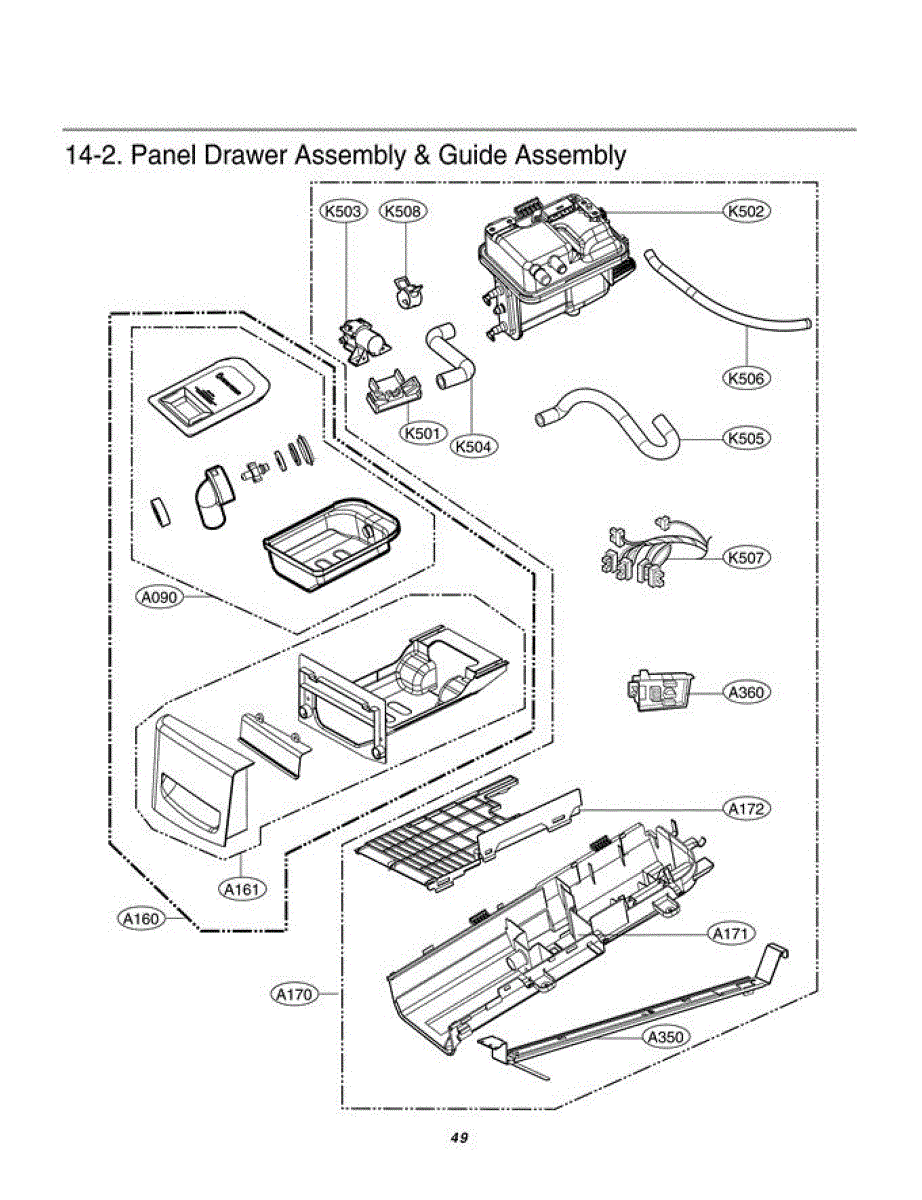 14-2. Panel Drawer Assembly & Guide Assembly

K503
K508
K502
K506
K501
K504
K505
K507
A090
A360
A172
A161
A160
A171
A170
A350

49