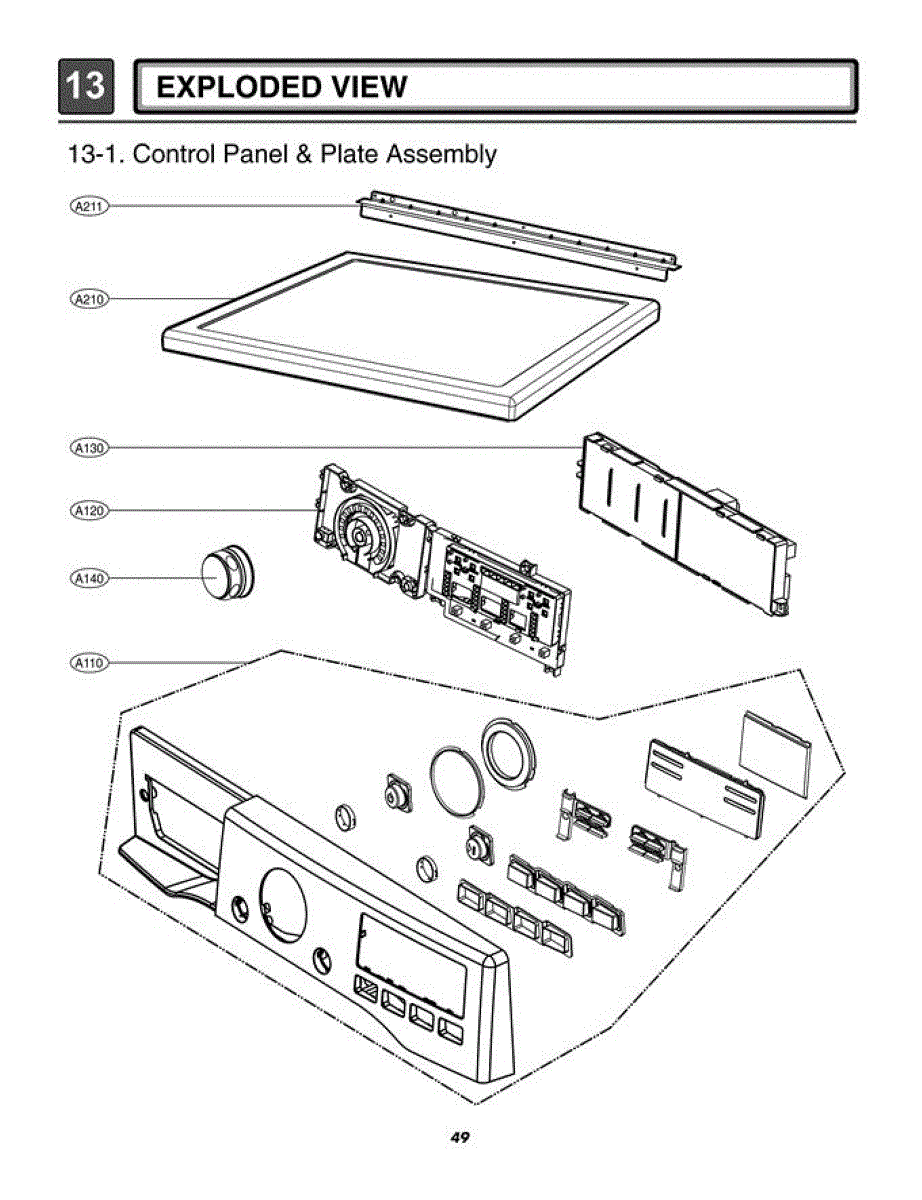 13 EXPLODED VIEW

13-1. Control Panel & Plate Assembly

A211

A210

A130

A120

A140

A110

49