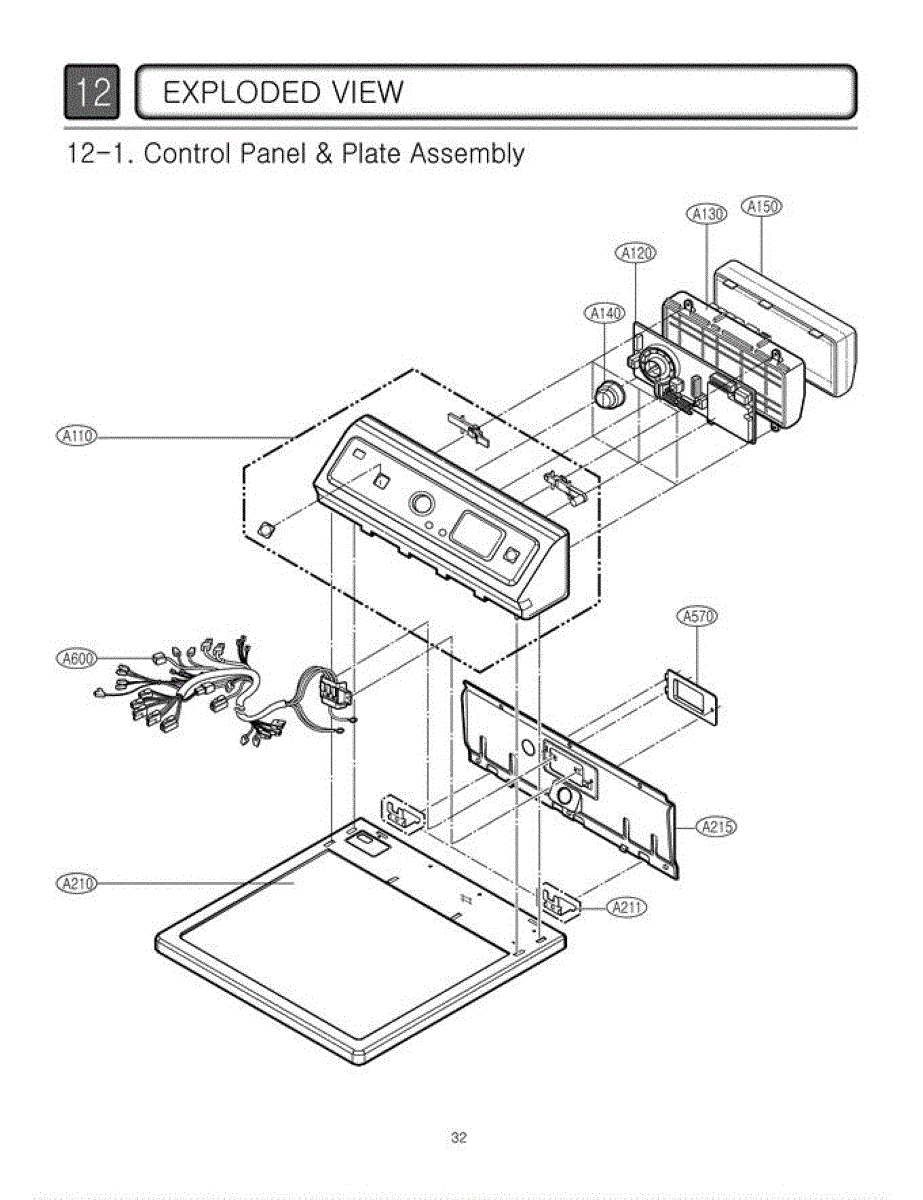 12 EXPLODED VIEW

12-1. Control Panel & Plate Assembly

A130
A150
A120
A140
A110
A570
A600
A215
A210
A211

32