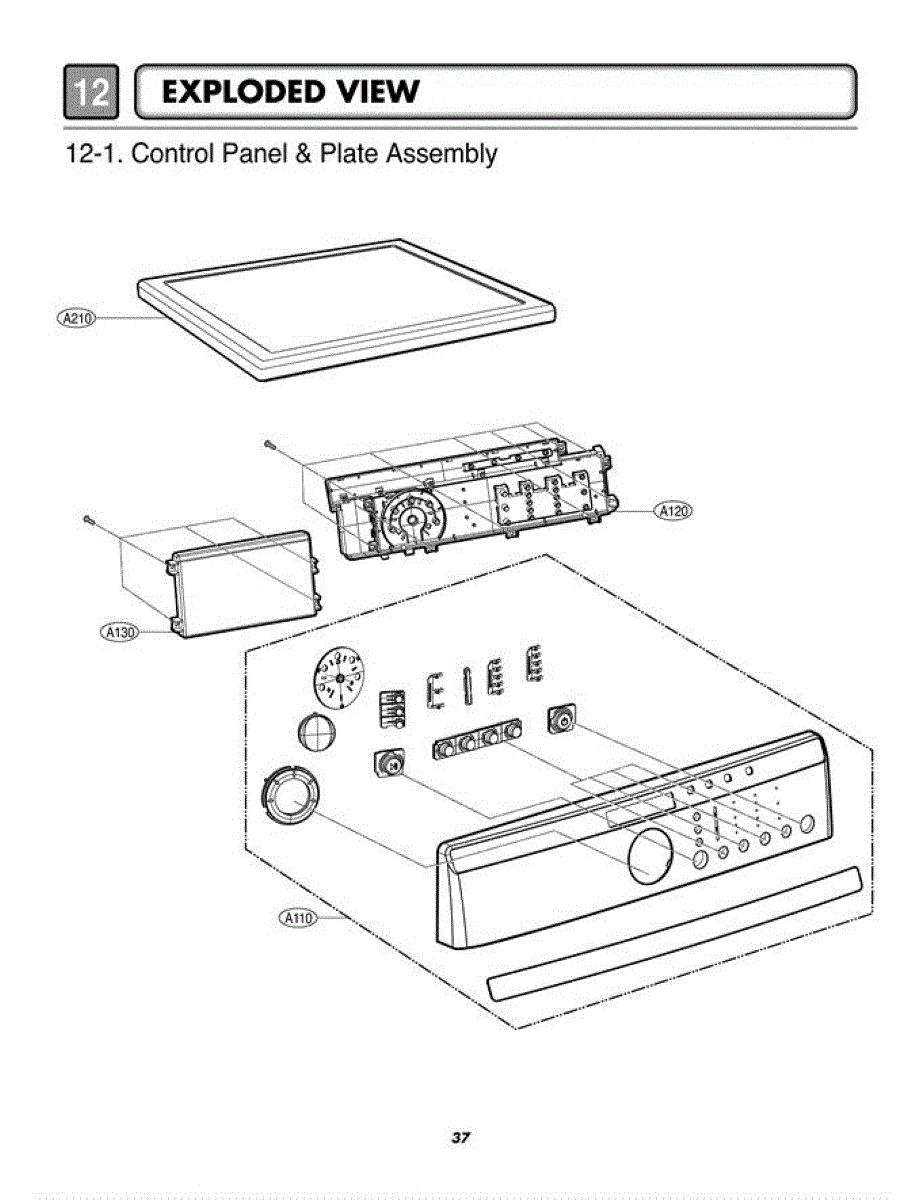 12 EXPLODED VIEW

12-1. Control Panel & Plate Assembly

A210

A120

A130

A110

37