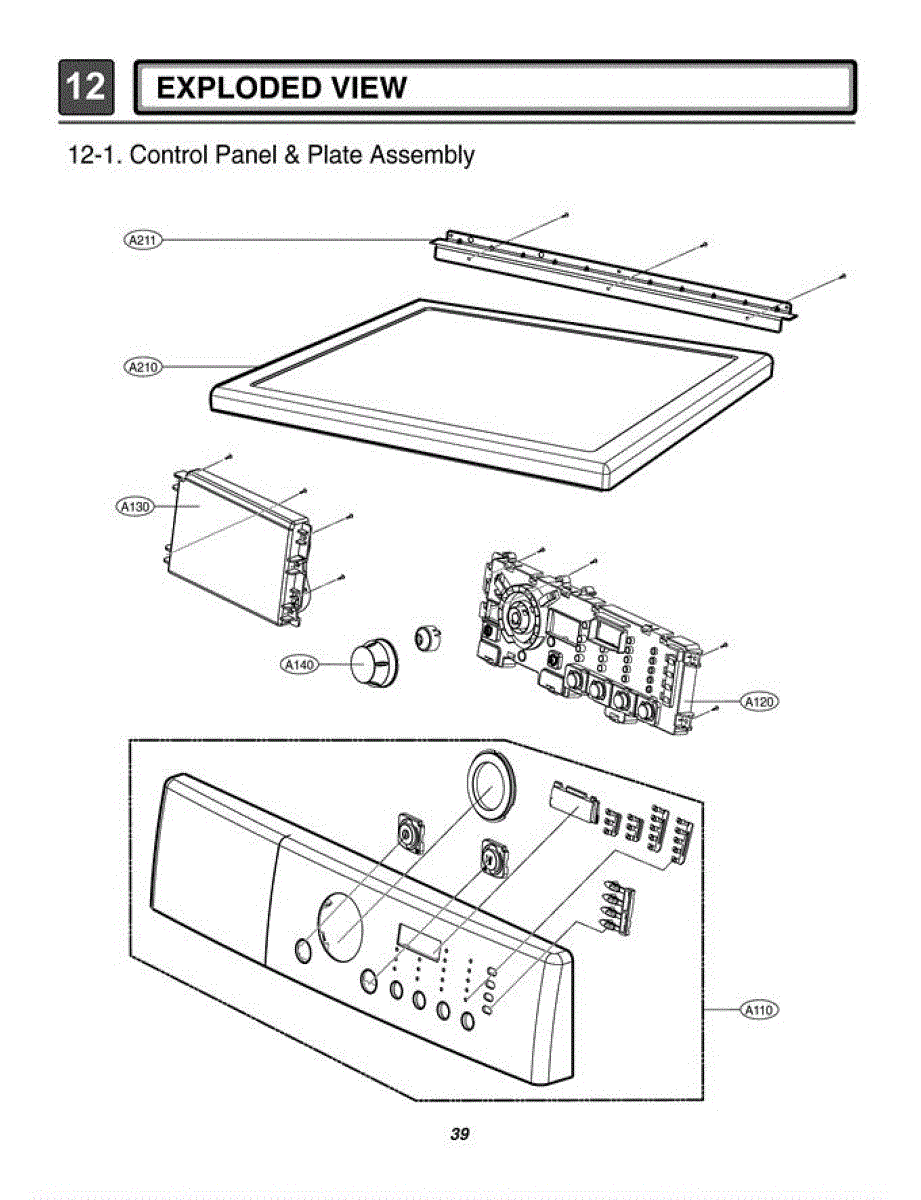 12 EXPLODED VIEW

12-1. Control Panel & Plate Assembly

A211

A210

A130

A140

A120

A110

39