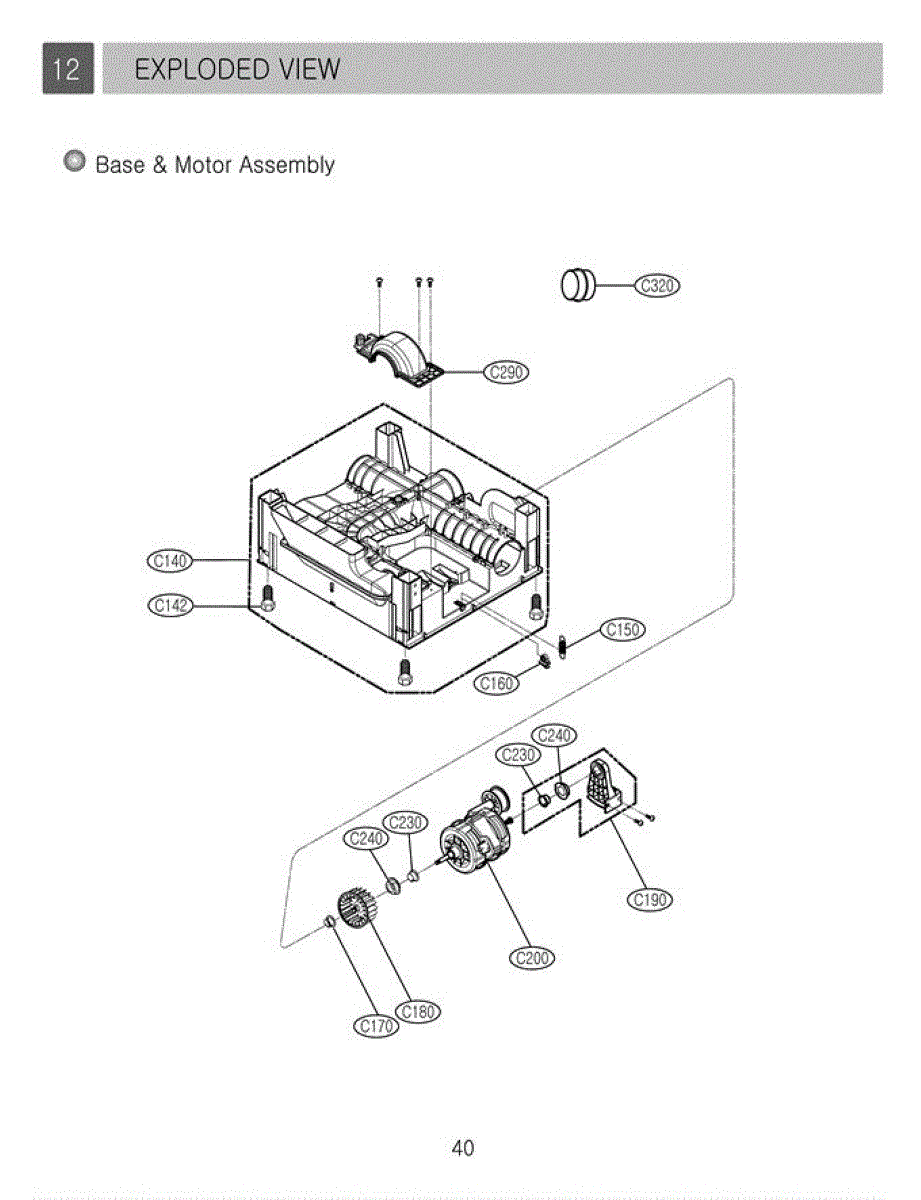 12 EXPLODED VIEW

Base & Motor Assembly

C320

C290

C140

C142

C150

C160

C240

C230

C230

C240

C190

C200

C180

C170

40