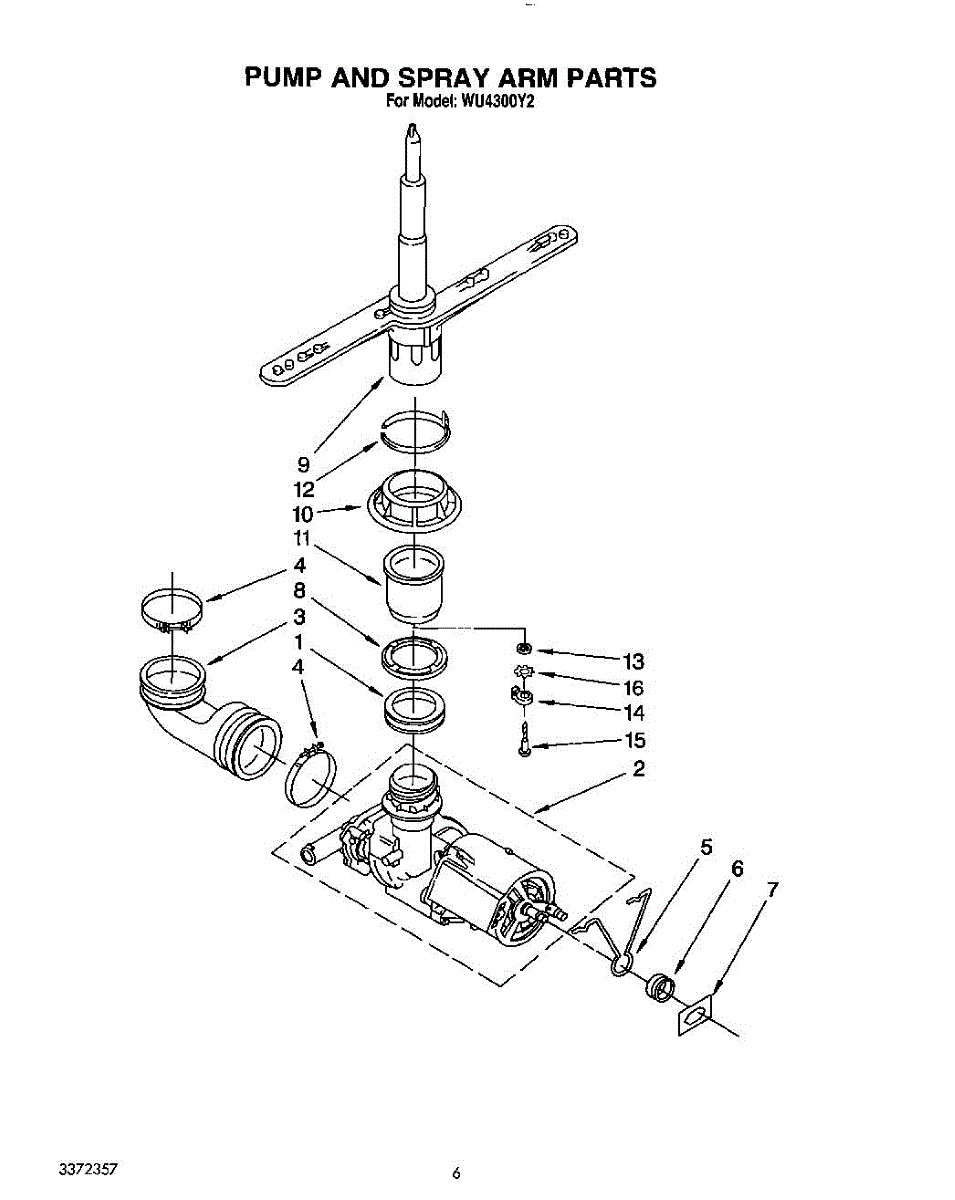 PUMP AND SPRAY ARM PARTS
For Model: WU4300Y2

9
12
10
11
4
8
3
1
4
13
16
14
15
2
5
6
7

3372357

6