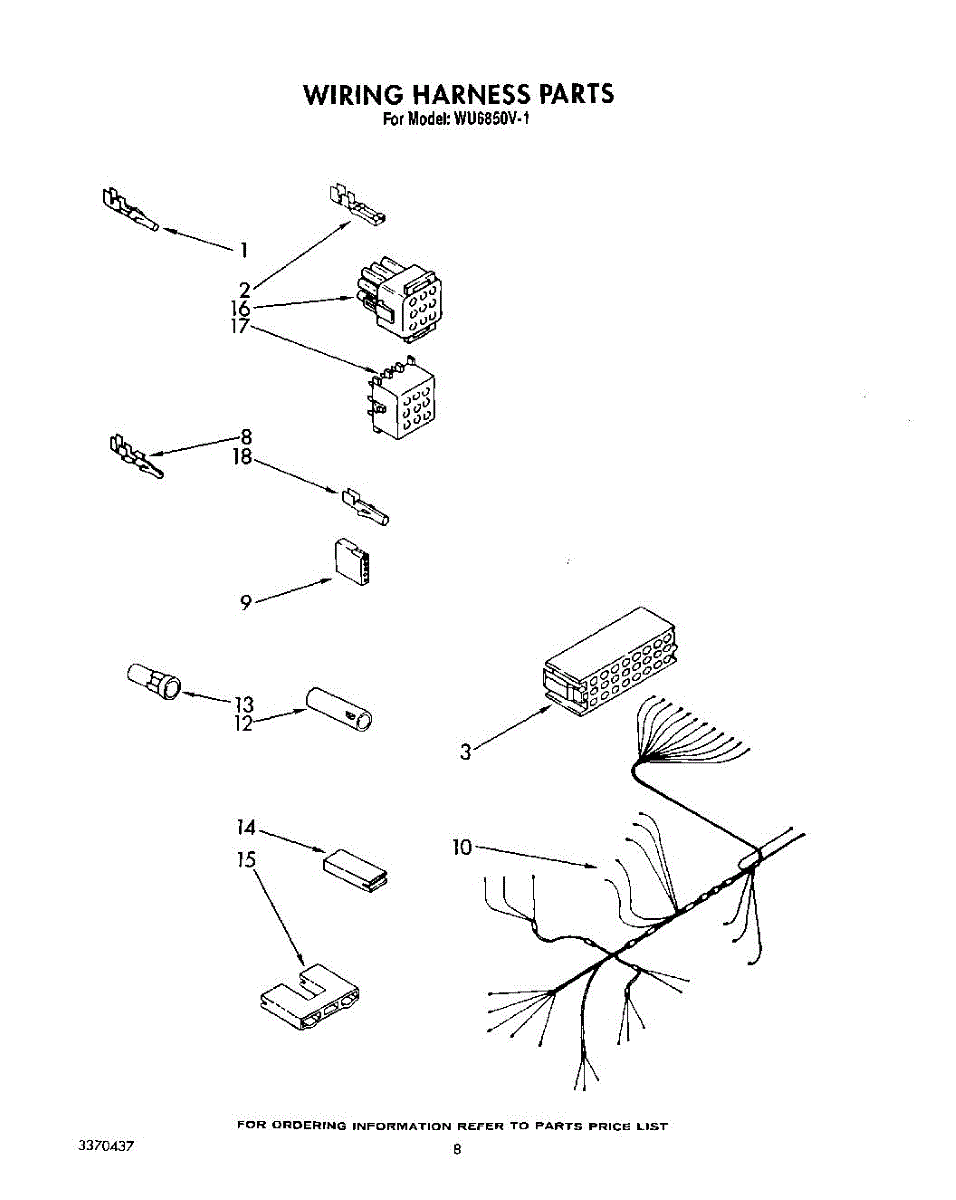 WIRING HARNESS PARTS
For Model: WU6850V-1

1
2
16
17
8
18
9
13
12
3
14
15
10

FOR ORDERING INFORMATION REFER TO PARTS PRICE LIST

3370437

8