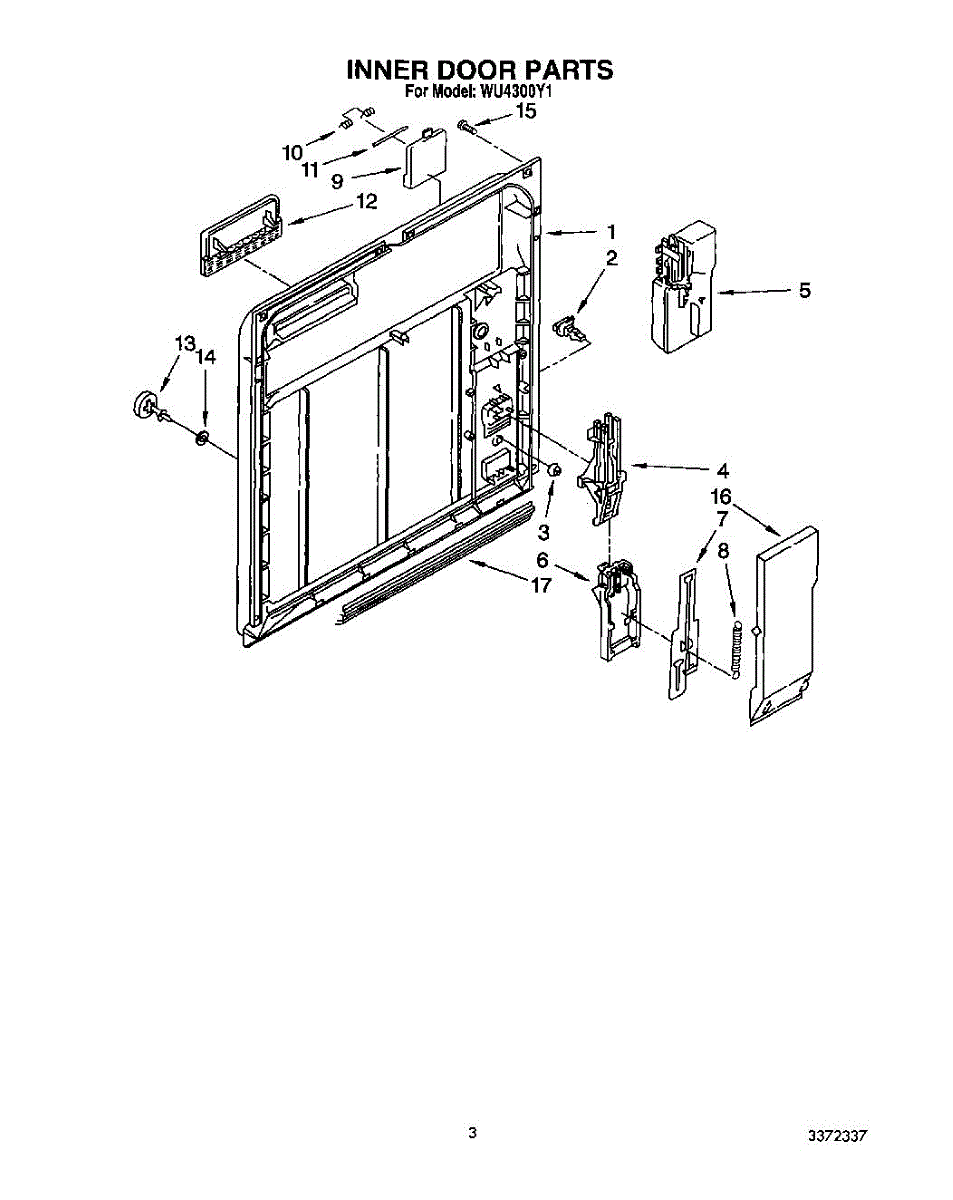 INNER DOOR PARTS
For Model: WU4300Y1

15
10
11
9
12
1
2
5
13
14
4
3
16
7
8
6
17

3

3372337