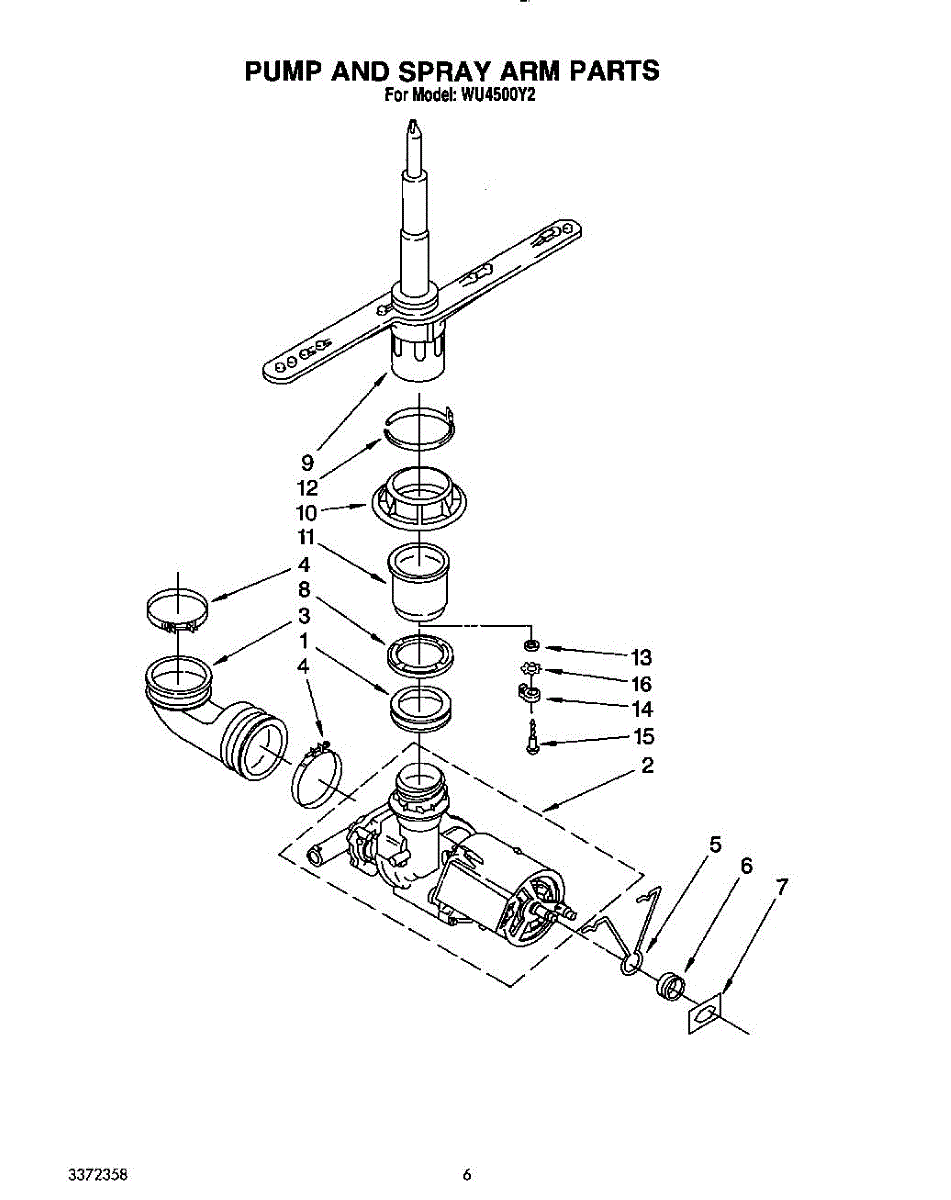 PUMP AND SPRAY ARM PARTS
For Model: WU4500Y2

9
12
10
11
4
8
3
1
4
13
16
14
15
2
5
6
7

3372358

6