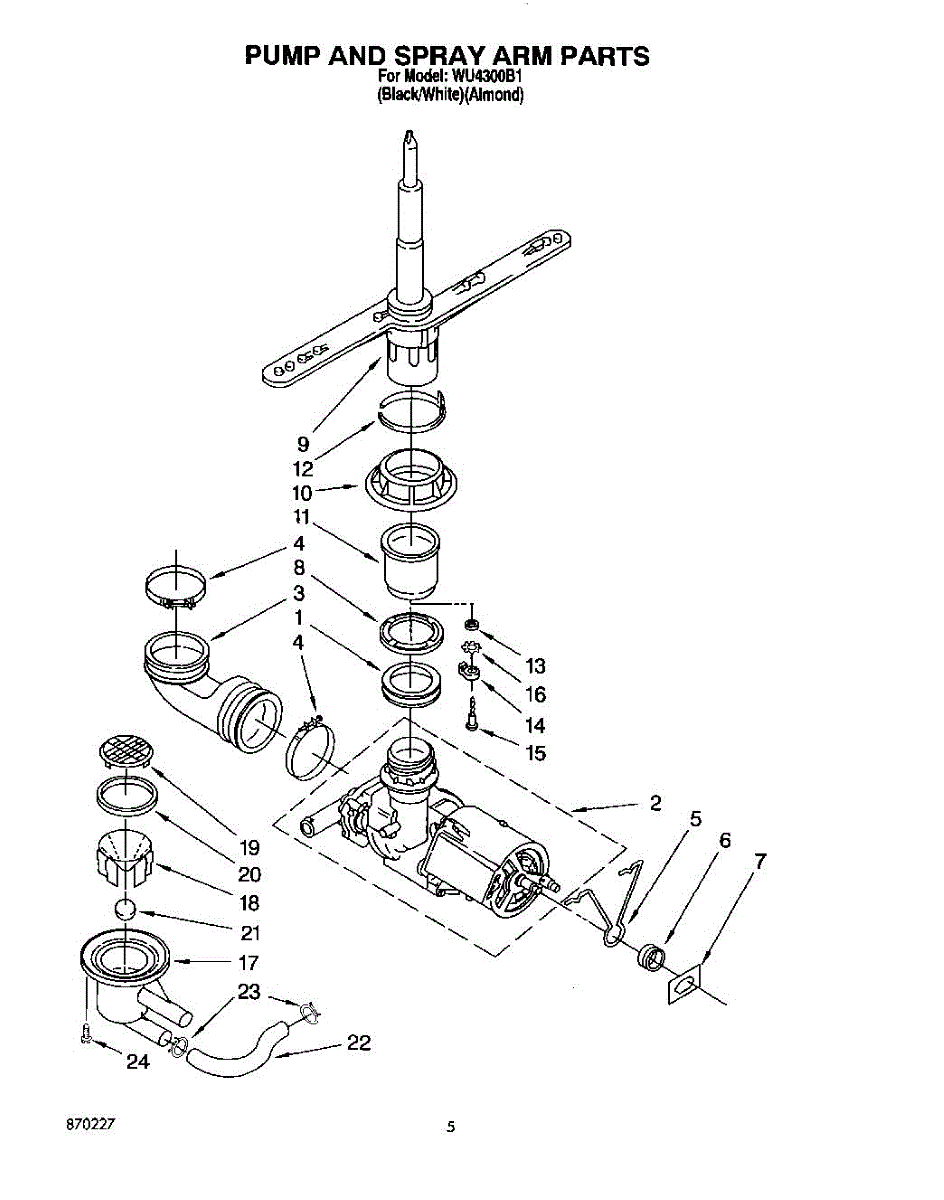 PUMP AND SPRAY ARM PARTS
For Model: WU4300B1
(Black/White)(Almond)

9
12
10
11
4
8
3
1
4
13
16
14
15
2
5
6
7
19
20
18
21
17
23
22
24

870227

5