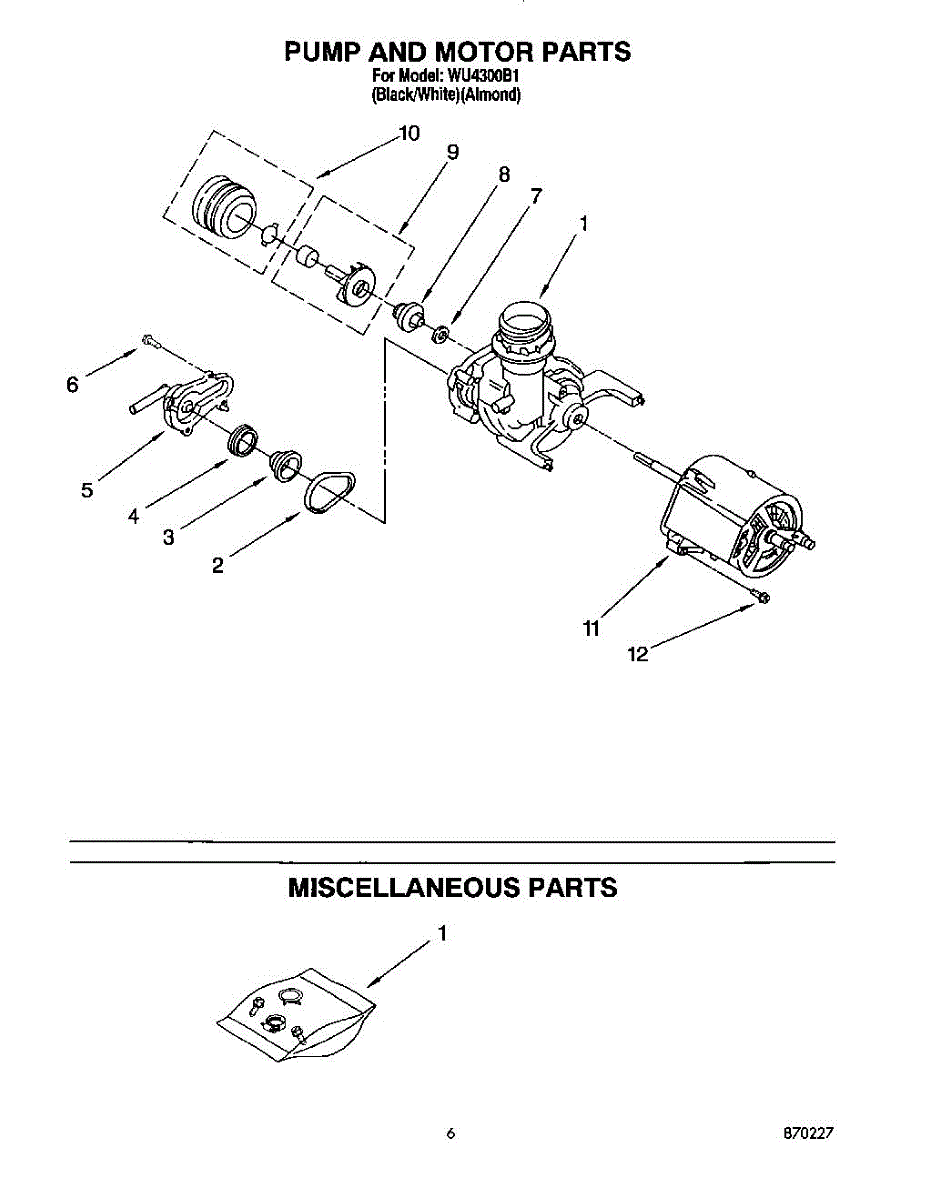 PUMP AND MOTOR PARTS
For Model: WU4300B1
(Black/White)(Almond)

10
9
8
7
1
6
5
4
3
2
11
12

MISCELLANEOUS PARTS

1

6

870227