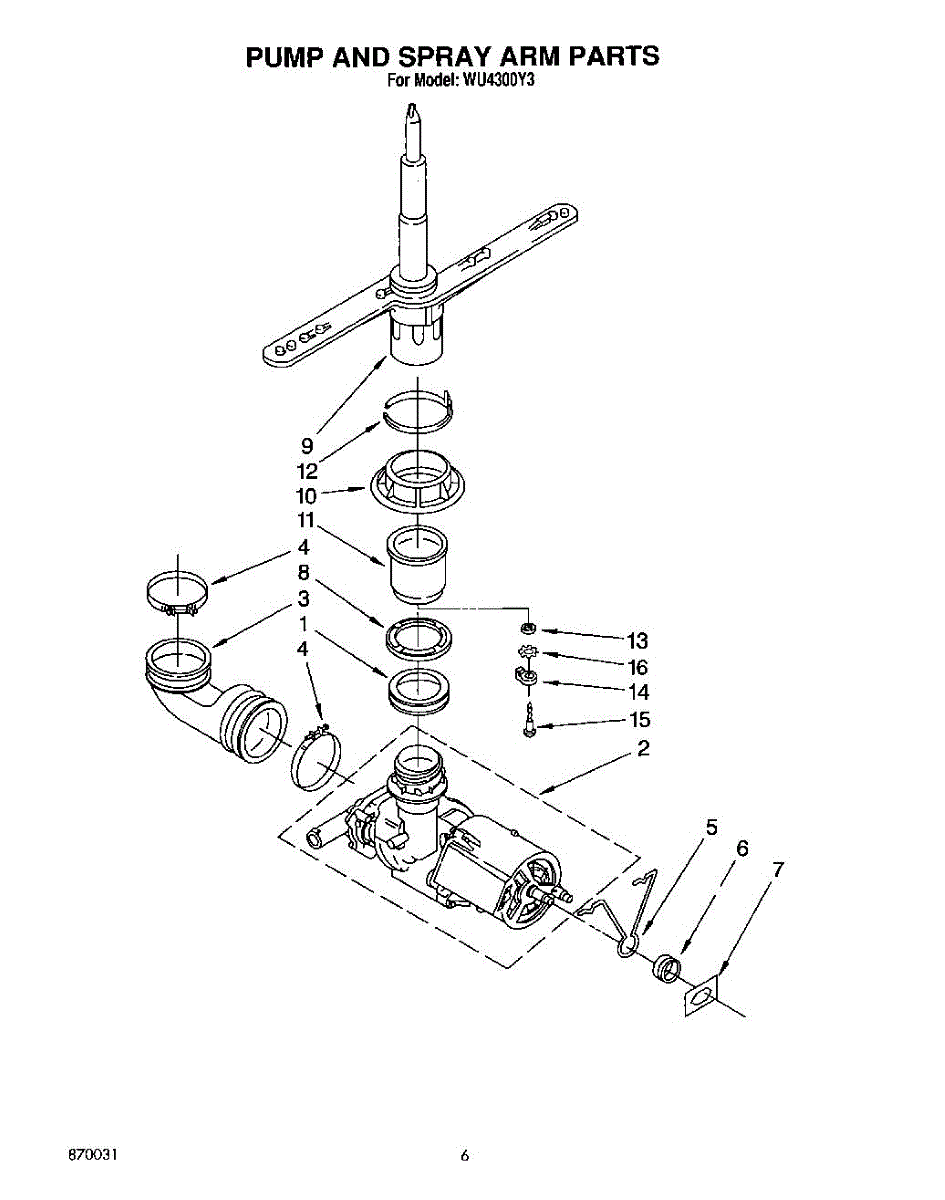 PUMP AND SPRAY ARM PARTS
For Model: WU4300Y3

9
12
10
11
4
8
3
1
4
13
16
14
15
2
5
6
7

870031

6