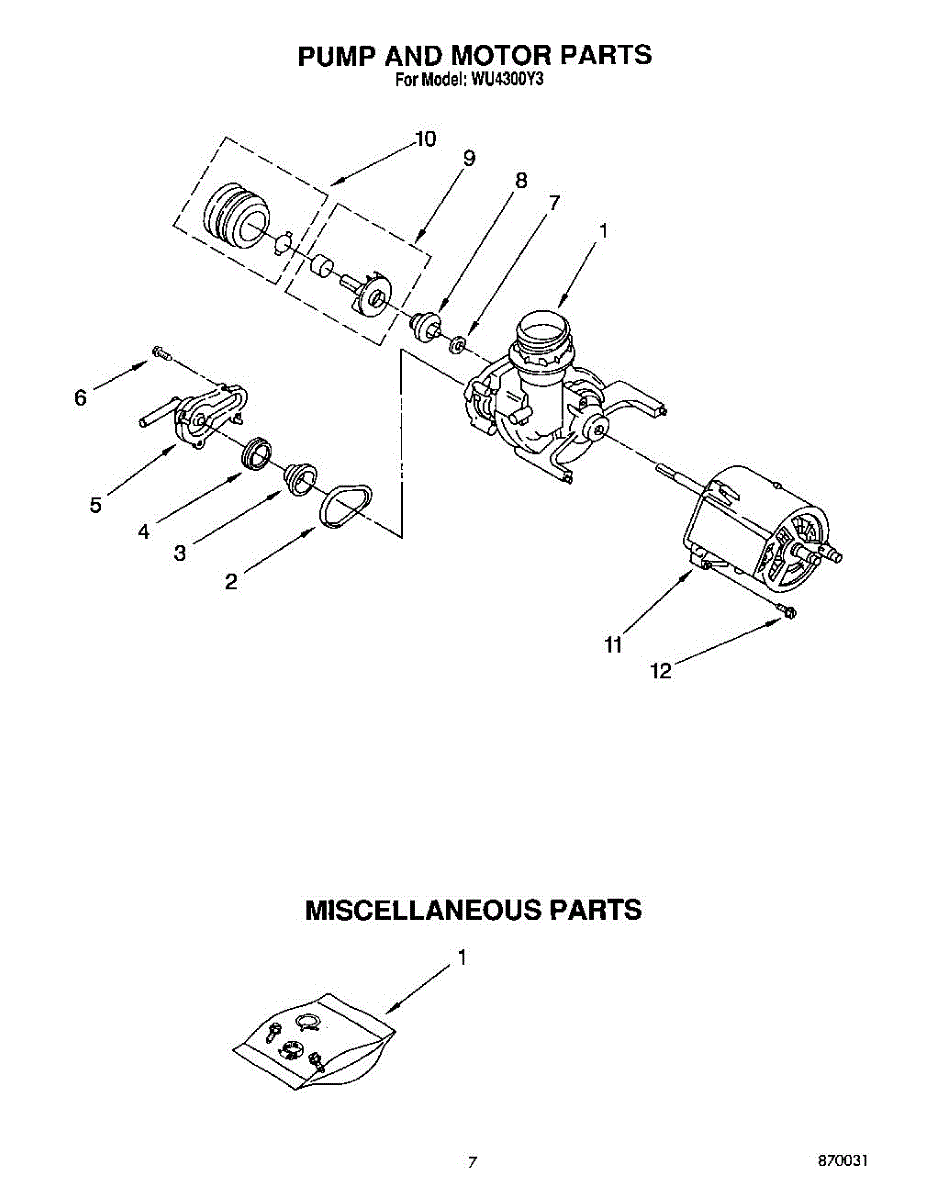 PUMP AND MOTOR PARTS
For Model: WU4300Y3

10
9
8
7
1
6
5
4
3
2
11
12

MISCELLANEOUS PARTS

1

7

870031