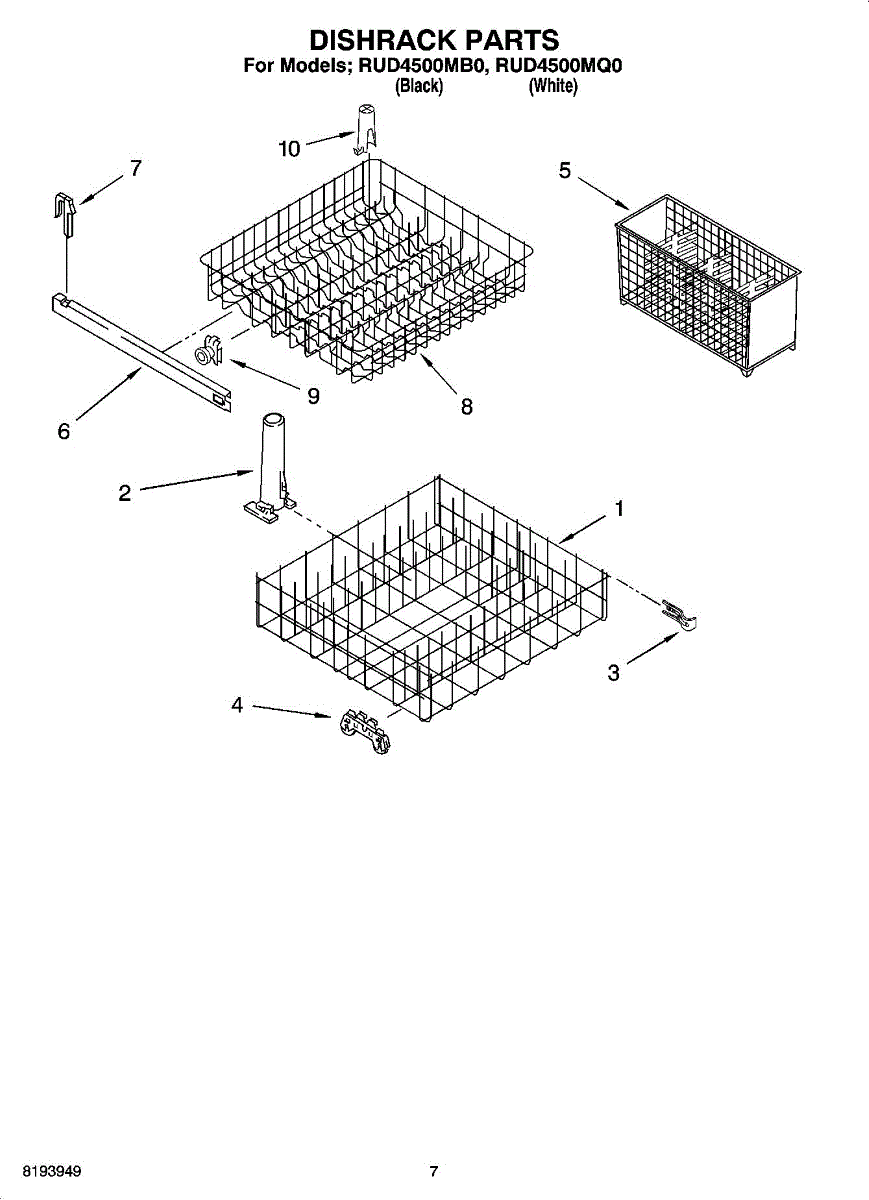 DISHRACK PARTS
For Models; RUD4500MB0, RUD4500MQ0
(Black) (White)

10
7
5
9
8
6
2
1
3
4

8193949
7