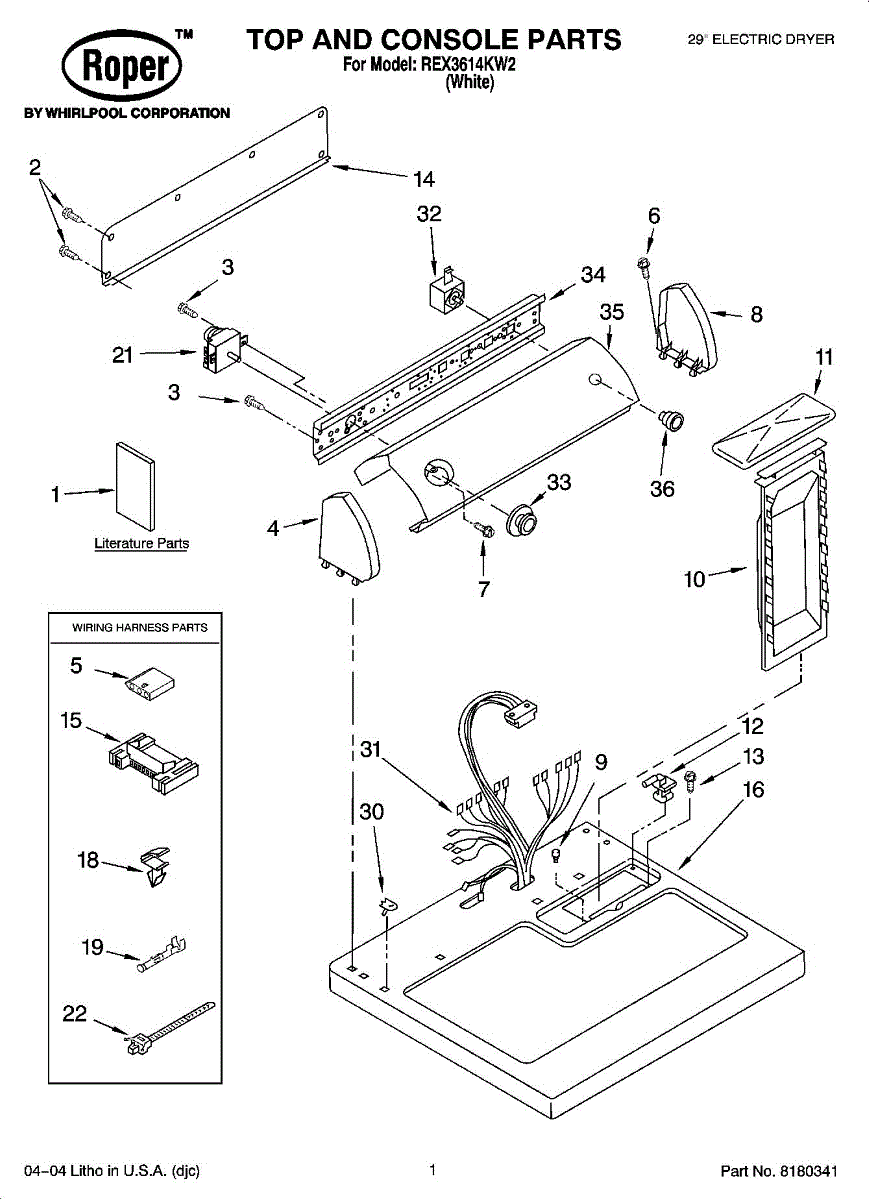 Roper™
BY WHIRLPOOL CORPORATION

TOP AND CONSOLE PARTS
For Model: REX3614KW2
(White)

29" ELECTRIC DRYER

2
14
32
6
3
34
35
8
21
11
3
1
Literature Parts
4
33
36
7
10

WIRING HARNESS PARTS
5
15
18
19
22

31
9
12
13
16
30

04–04 Litho in U.S.A. (djc)

1

Part No. 8180341