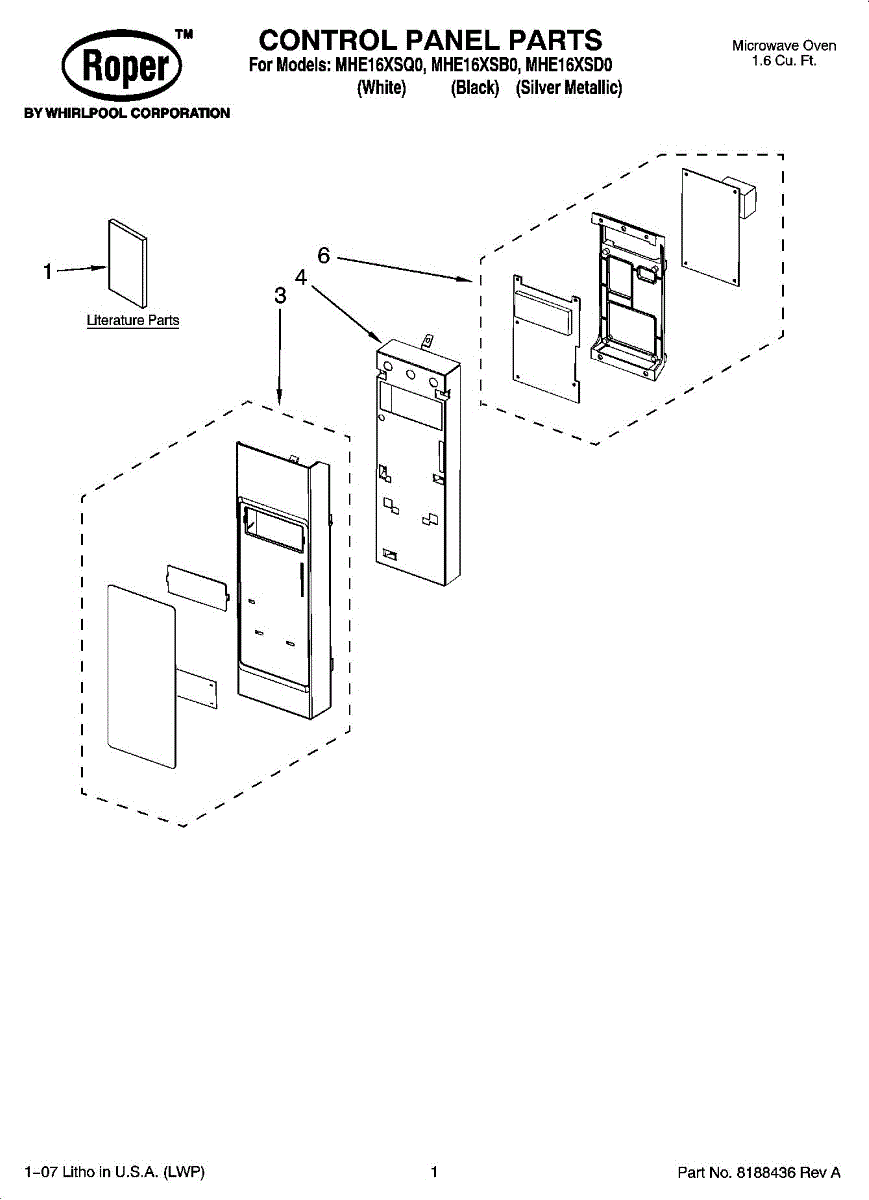 Roper™
BY WHIRLPOOL CORPORATION

CONTROL PANEL PARTS
For Models: MHE16XSQ0, MHE16XSB0, MHE16XSD0
(White) (Black) (Silver Metallic)

Microwave Oven
1.6 Cu. Ft.

1
Literature Parts
6
4
3

1–07 Litho in U.S.A. (LWP)
1
Part No. 8188436 Rev A