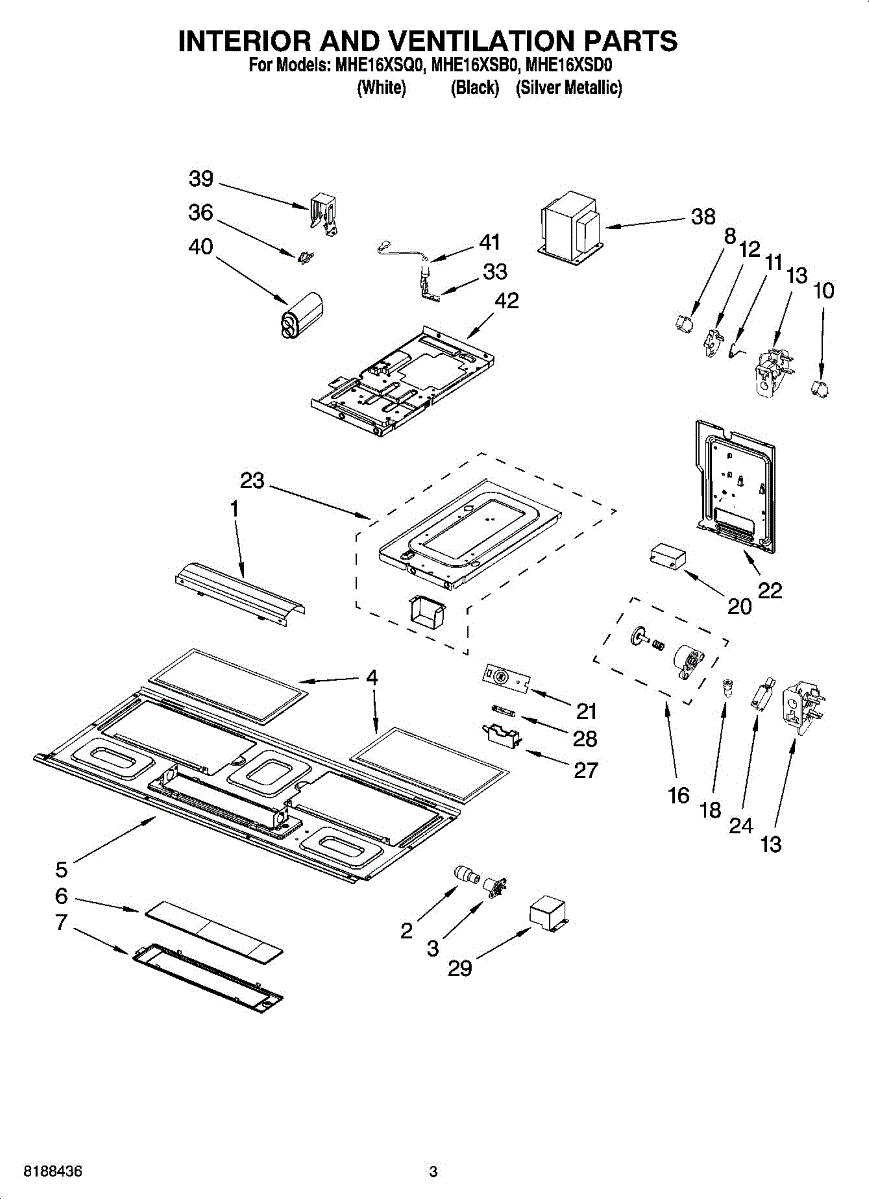 INTERIOR AND VENTILATION PARTS
For Models: MHE16XSQ0, MHE16XSB0, MHE16XSD0
(White) (Black) (Silver Metallic)

39
36
40
41
33
42
38
8
12
11
13
10
23
1
22
20
4
21
28
27
16
18
24
13
5
6
7
2
3
29

8188436
3