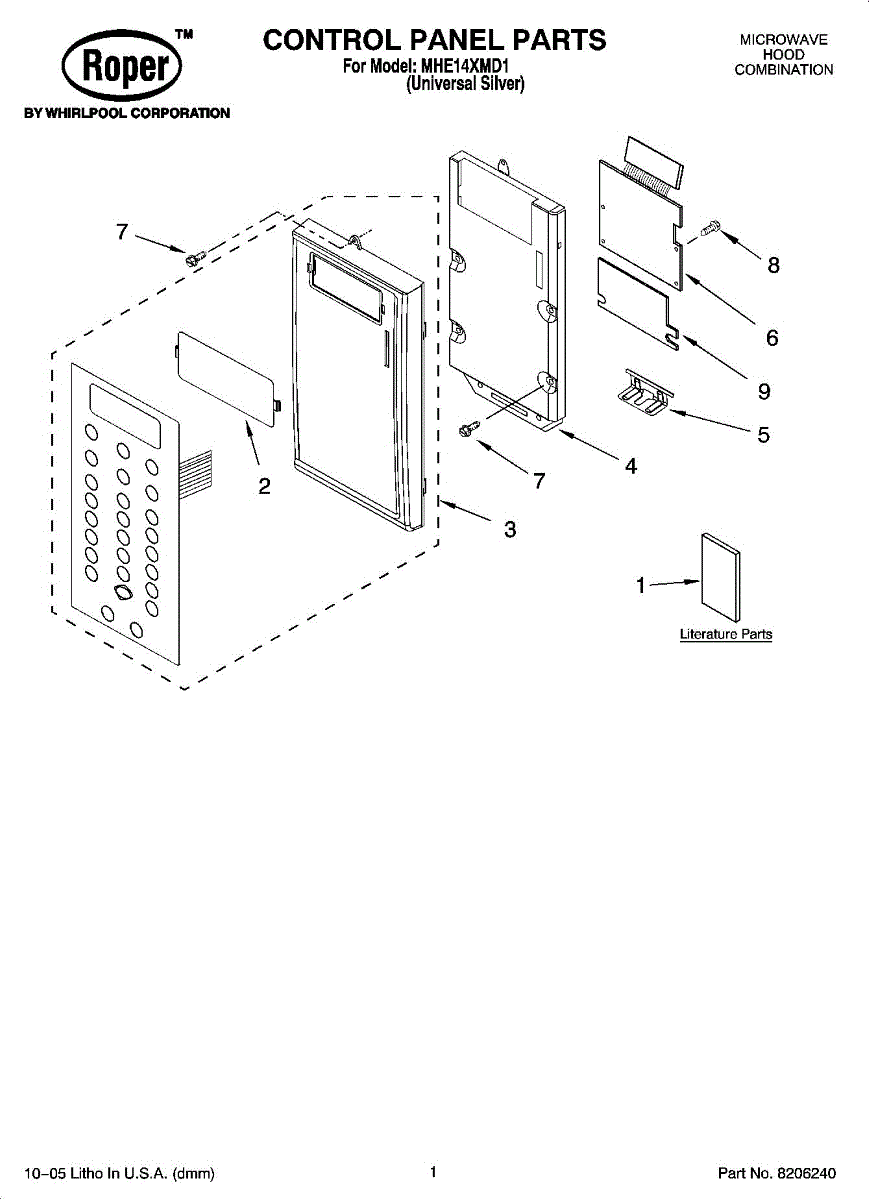 Roper™
BY WHIRLPOOL CORPORATION

CONTROL PANEL PARTS
For Model: MHE14XMD1
(Universal Silver)

MICROWAVE
HOOD
COMBINATION

7
8
6
9
5
4
7
2
3
1
Literature Parts

10–05 Litho In U.S.A. (dmm)
1
Part No. 8206240