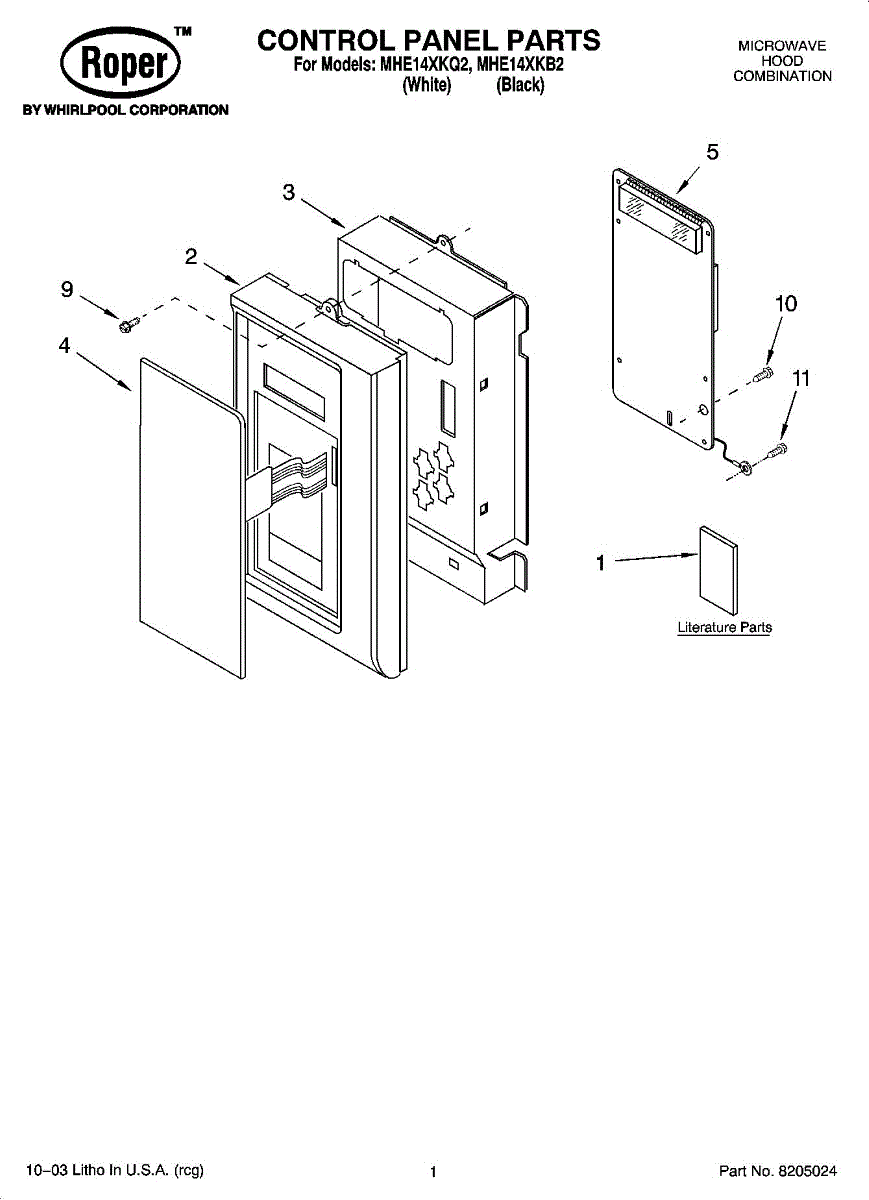 Roper™
BY WHIRLPOOL CORPORATION

CONTROL PANEL PARTS
For Models: MHE14XKQ2, MHE14XKB2
(White) (Black)

MICROWAVE
HOOD
COMBINATION

5
3
2
9
4
10
11
1
Literature Parts

10–03 Litho In U.S.A. (rcg)
1
Part No. 8205024