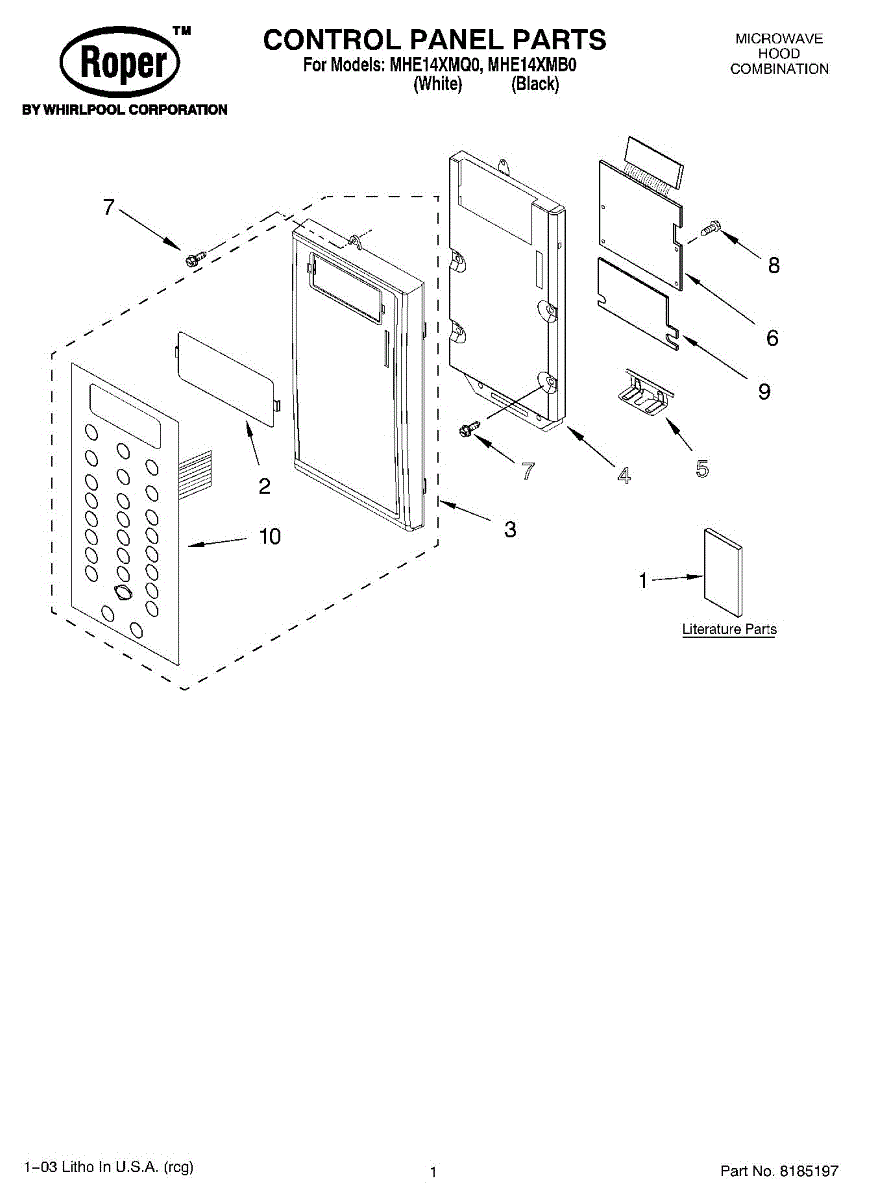 Roper™
BY WHIRLPOOL CORPORATION

CONTROL PANEL PARTS
For Models: MHE14XMQ0, MHE14XMB0
(White) (Black)

MICROWAVE
HOOD
COMBINATION

7
8
6
9
2
7
4
5
10
3
1
Literature Parts

1–03 Litho In U.S.A. (rcg)

1

Part No. 8185197