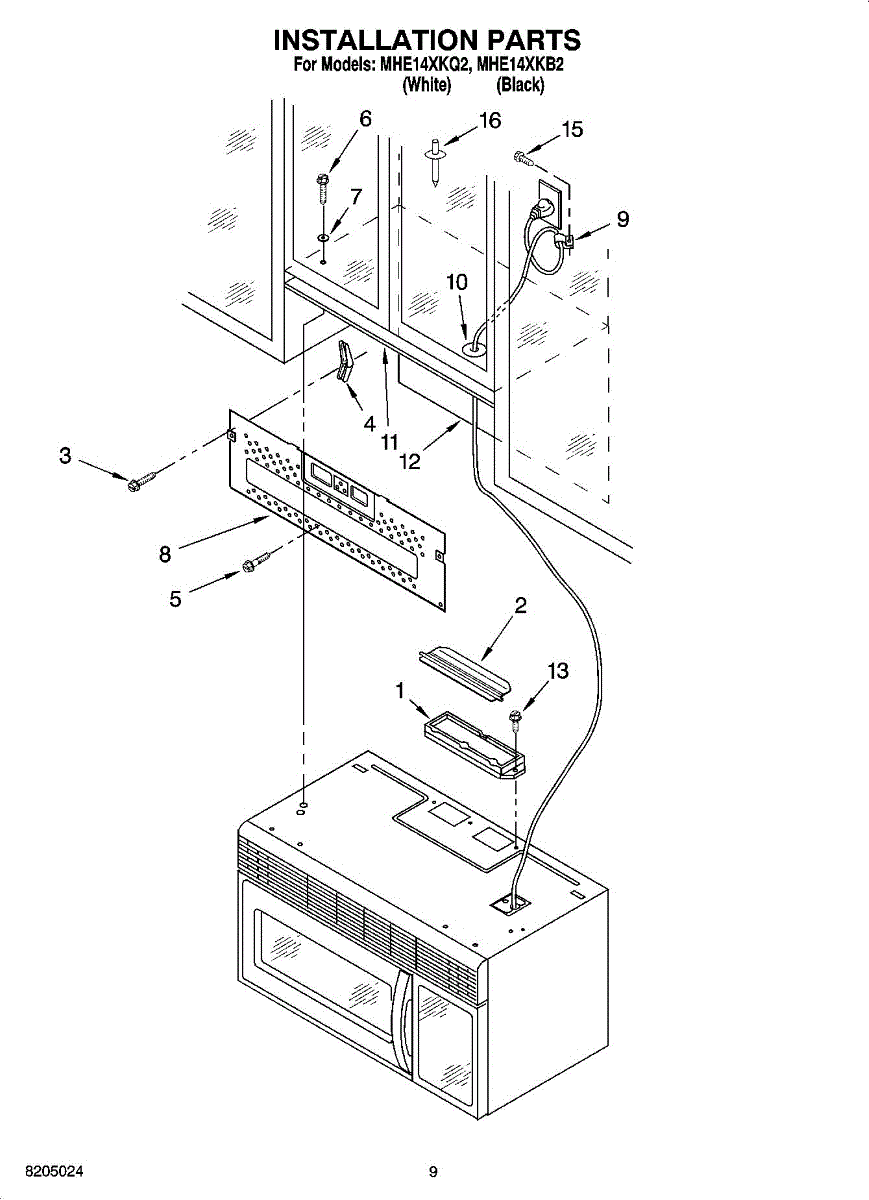 INSTALLATION PARTS
For Models: MHE14XKQ2, MHE14XKB2
(White) (Black)

6
16
15
7
9
10
4
11
12
3
8
5
2
13
1

8205024
9