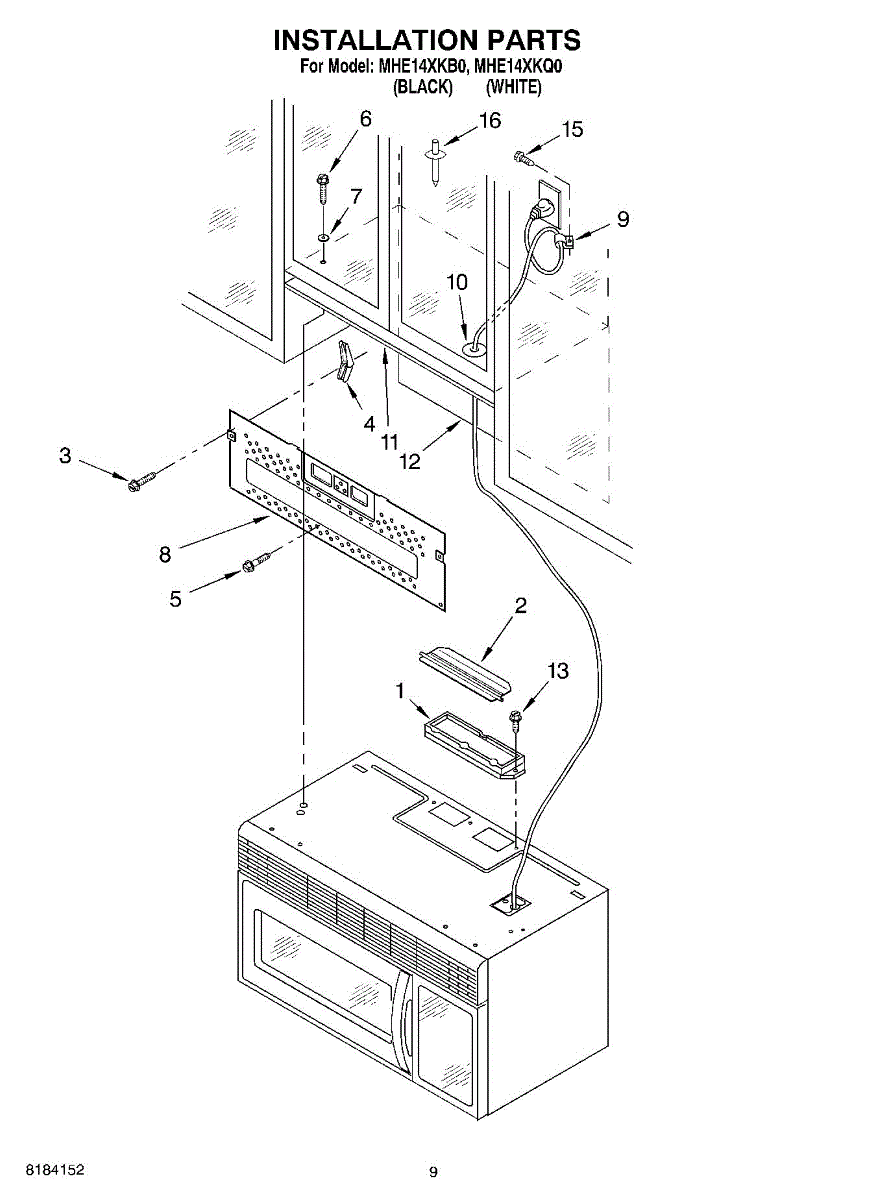 INSTALLATION PARTS
For Model: MHE14XKB0, MHE14XKQ0
(BLACK) (WHITE)

6
16
15
7
9
10
4
11
12
3
8
5
2
13
1

8184152
9