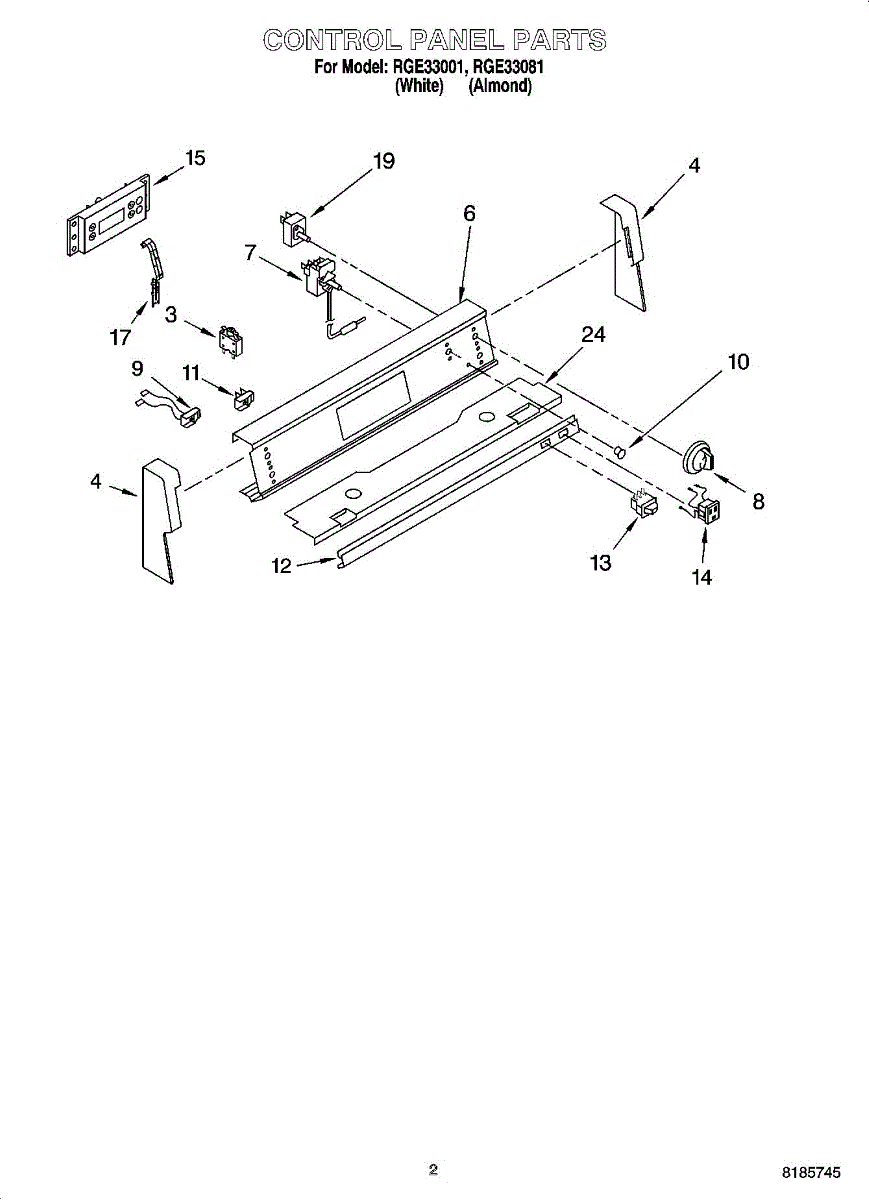 CONTROL PANEL PARTS
For Model: RGE33001, RGE33081
(White) (Almond)

15
19
4
6
7
17
3
24
9
11
10
4
8
12
13
14

2
8185745