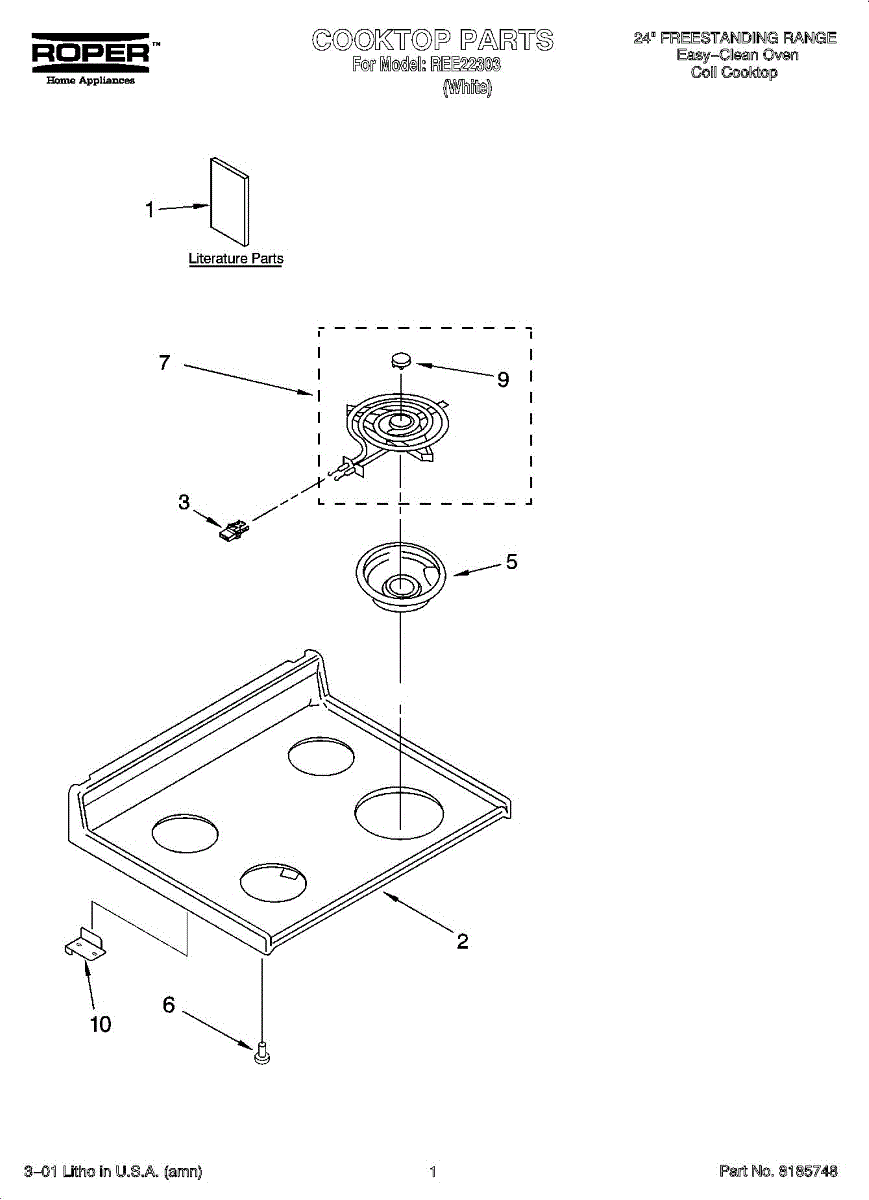 ROPER™
Home Appliances

COOKTOP PARTS
For Model: REE22303
(White)

24" FREESTANDING RANGE
Easy–Clean Oven
Coil Cooktop

1
Literature Parts

7
9
3
5
2
10
6

3–01 Litho in U.S.A. (amn)
1
Part No. 8185748