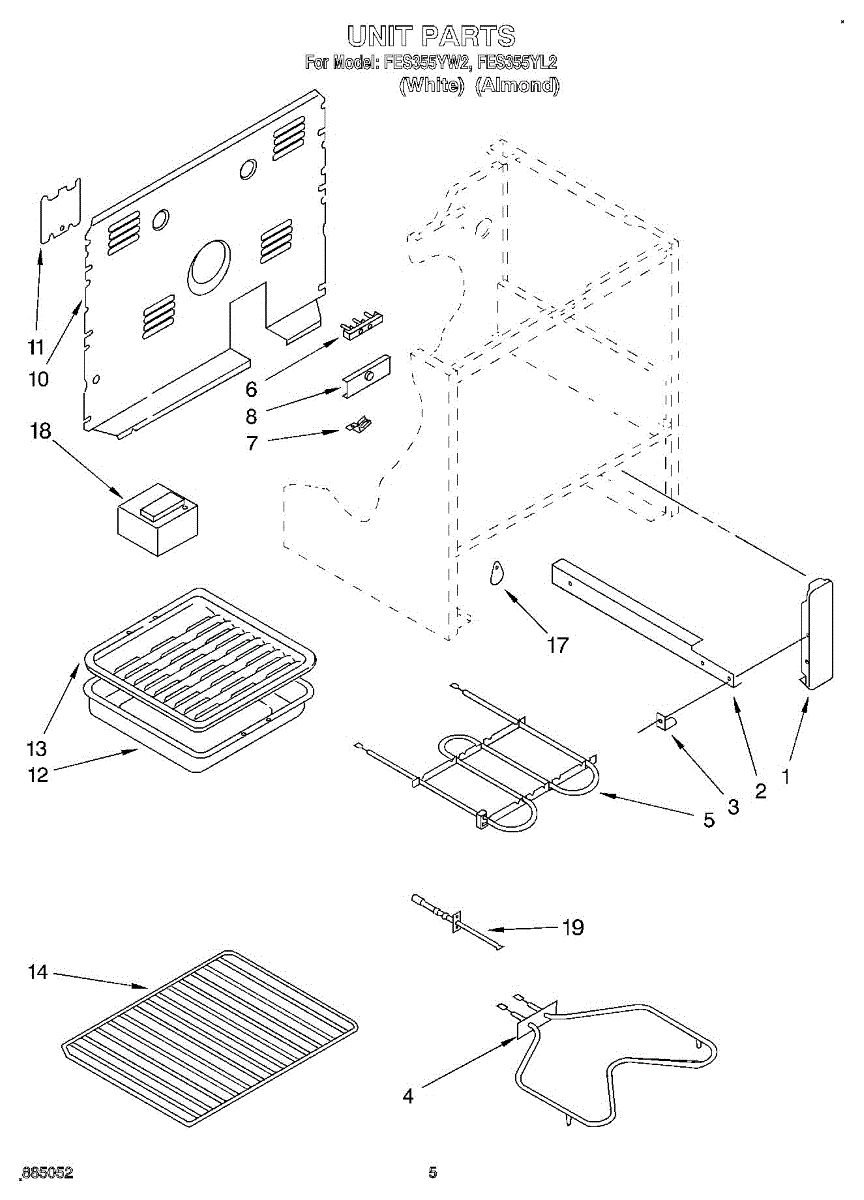 UNIT PARTS
For Model: FES355YW2, FES355YL2
(White) (Almond)

11
10
6
8
7
18
17
13
12
5
3
2
1
19
14
4

885052

5