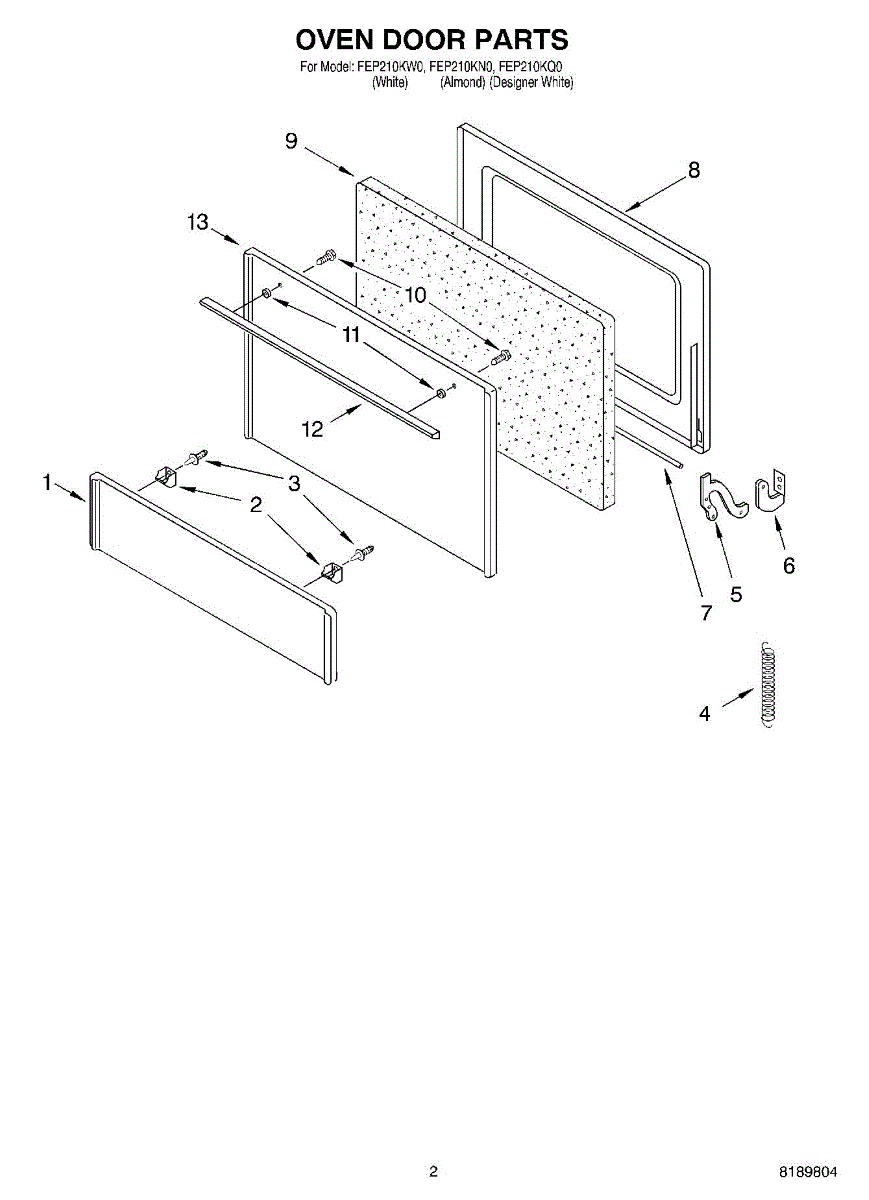 OVEN DOOR PARTS
For Model: FEP210KW0, FEP210KN0, FEP210KQ0
(White) (Almond) (Designer White)

9
8
13
10
11
12
1
3
2
7
5
6
4

2
8189804