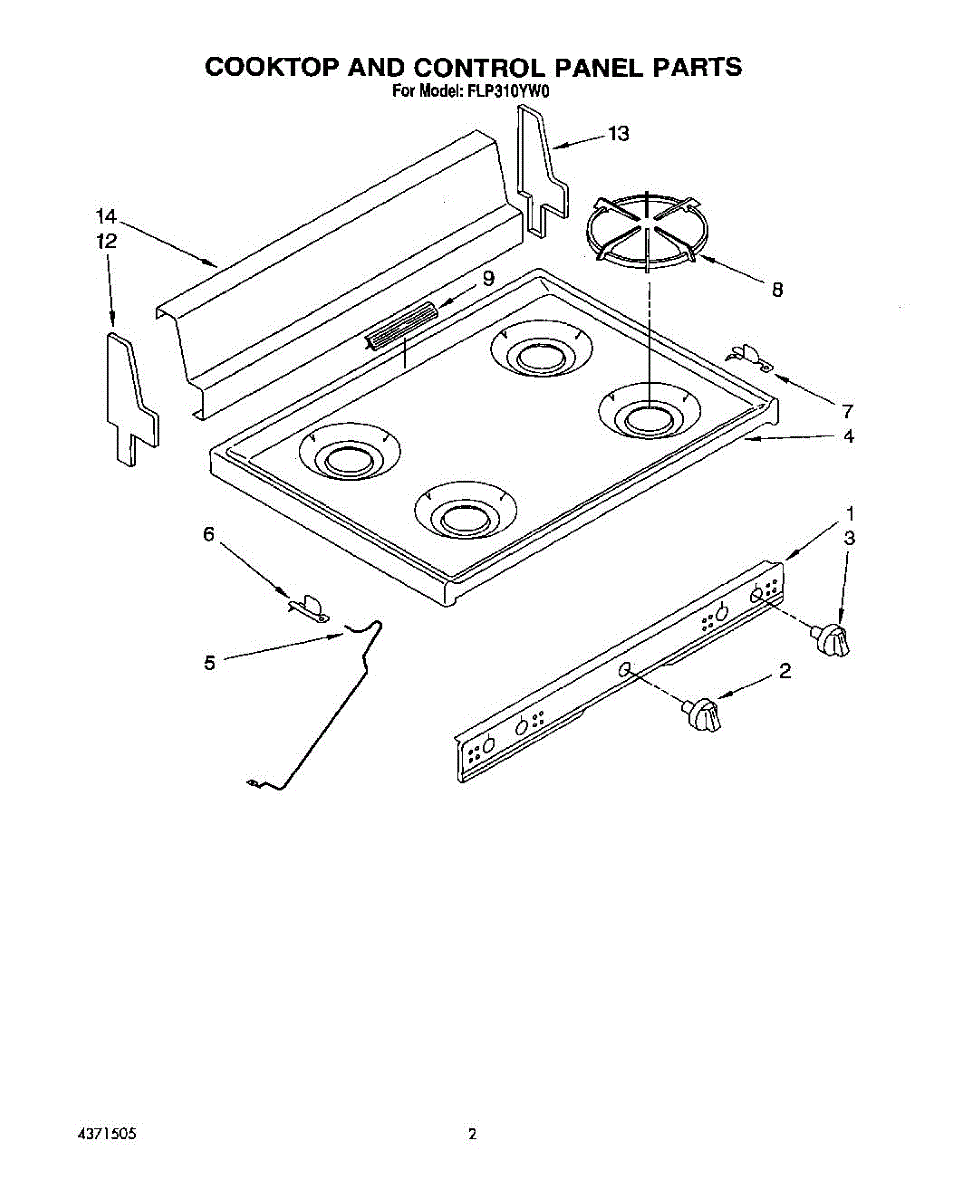 COOKTOP AND CONTROL PANEL PARTS
For Model: FLP310YW0

13
14
12
9
8
7
4
6
1
3
5
2

4371505

2