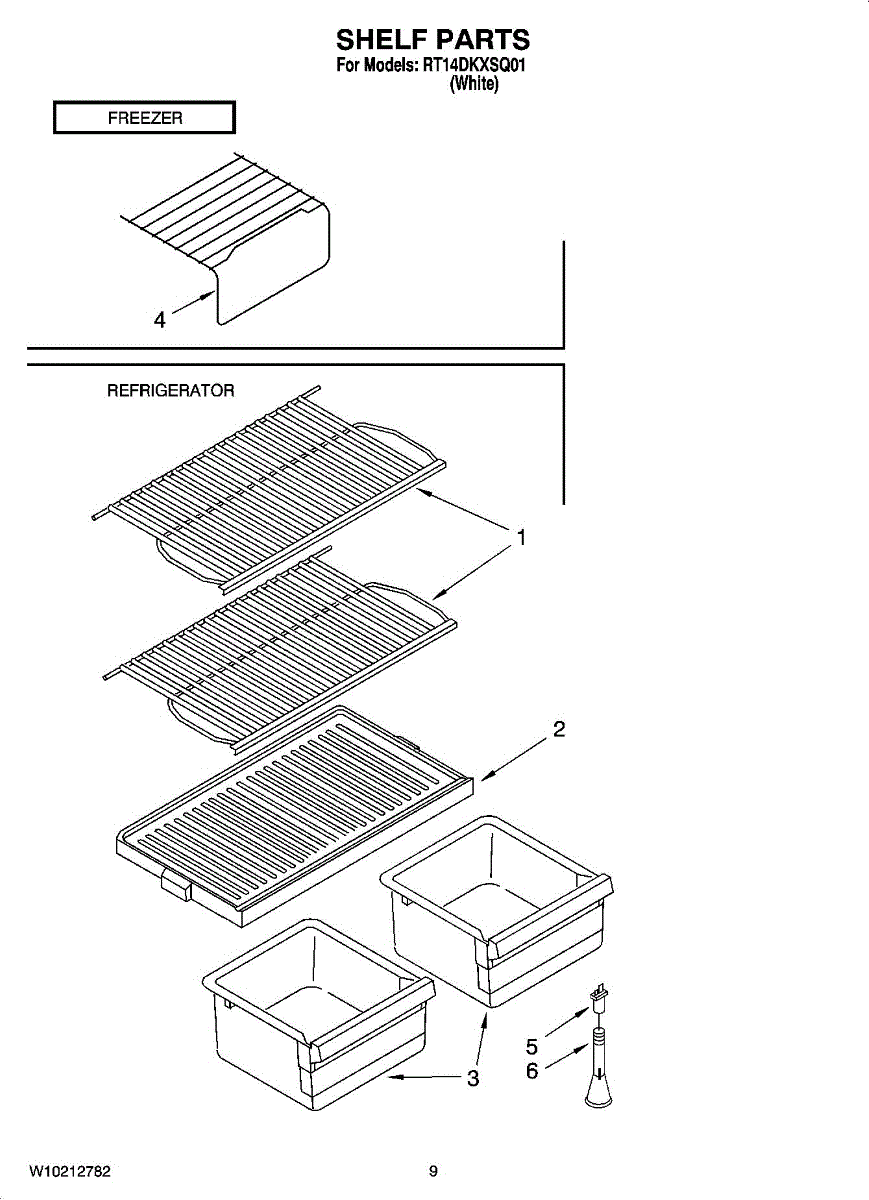 SHELF PARTS
For Models: RT14DKXSQ01
(White)

FREEZER

4

REFRIGERATOR

1

2

3

5

6

W10212782

9