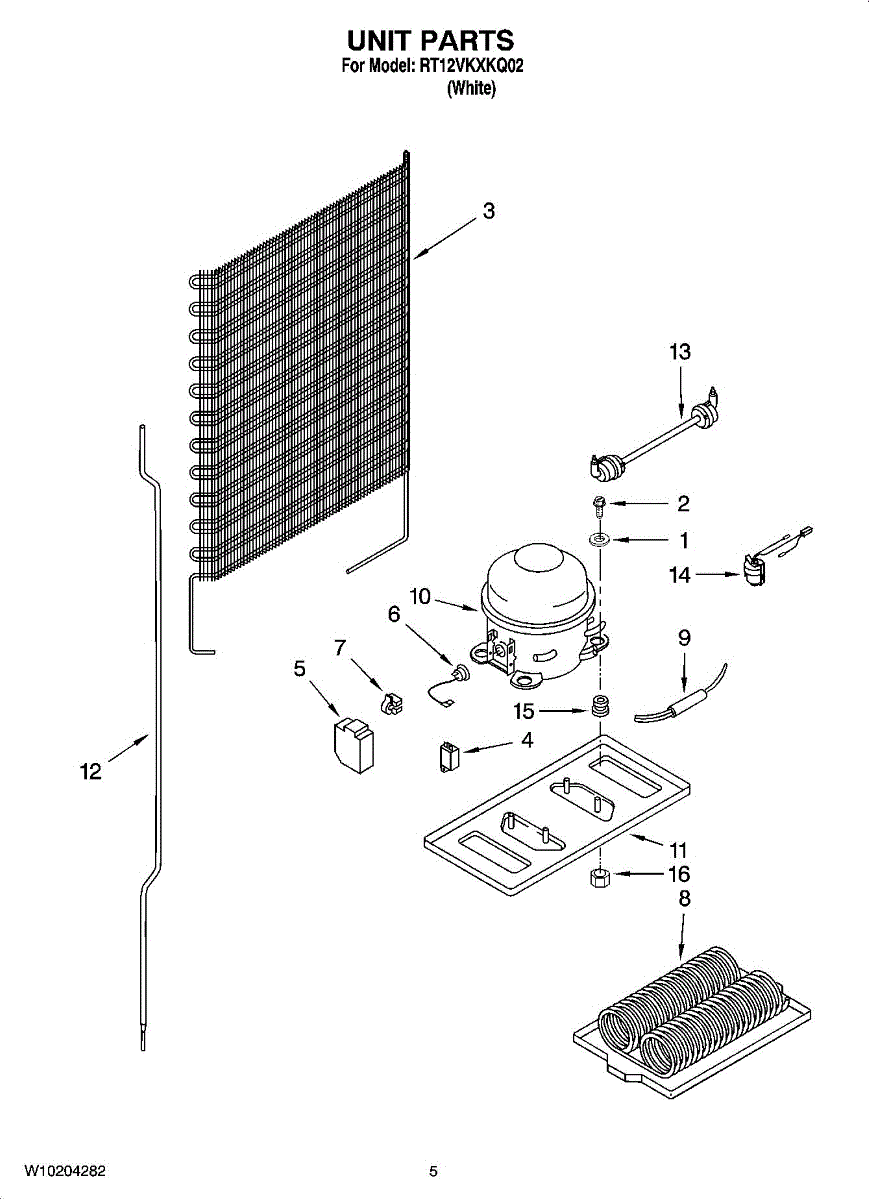 UNIT PARTS
For Model: RT12VKXKQ02
(White)

3
13
2
1
14
10
6
7
5
9
15
4
12
11
16
8

W10204282
5