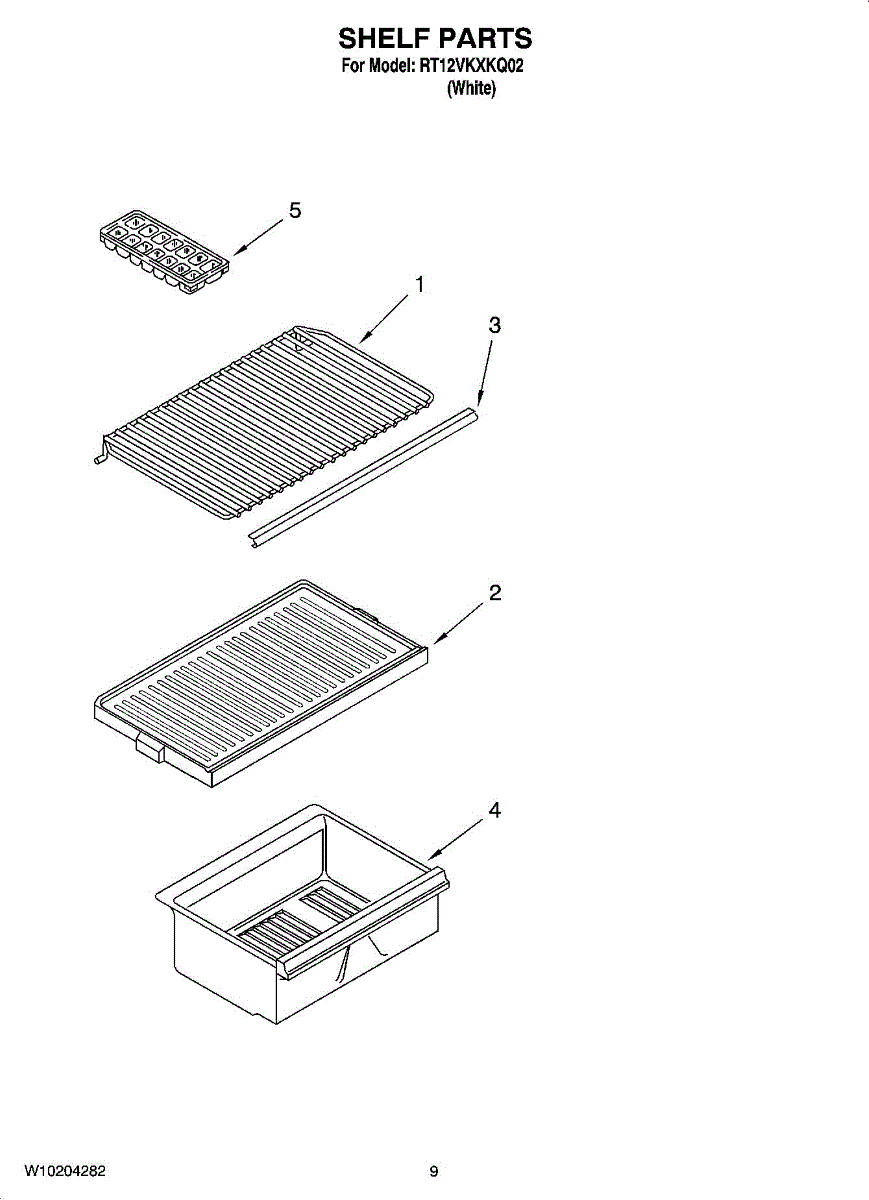 SHELF PARTS
For Model: RT12VKXKQ02
(White)

5

1

3

2

4

W10204282

9