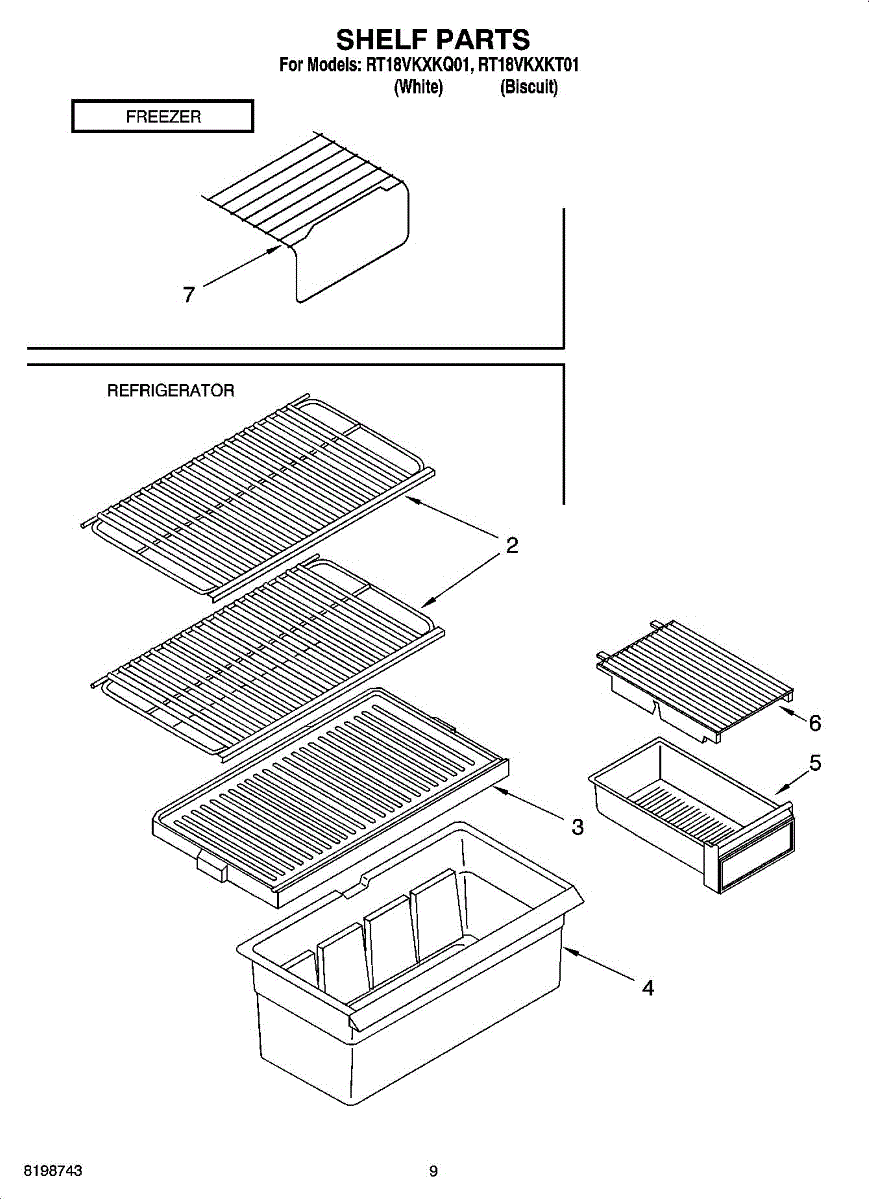 SHELF PARTS
For Models: RT18VKXKQ01, RT18VKXKT01
(White) (Biscuit)

FREEZER

7

REFRIGERATOR

2

6

5

3

4

8198743

9