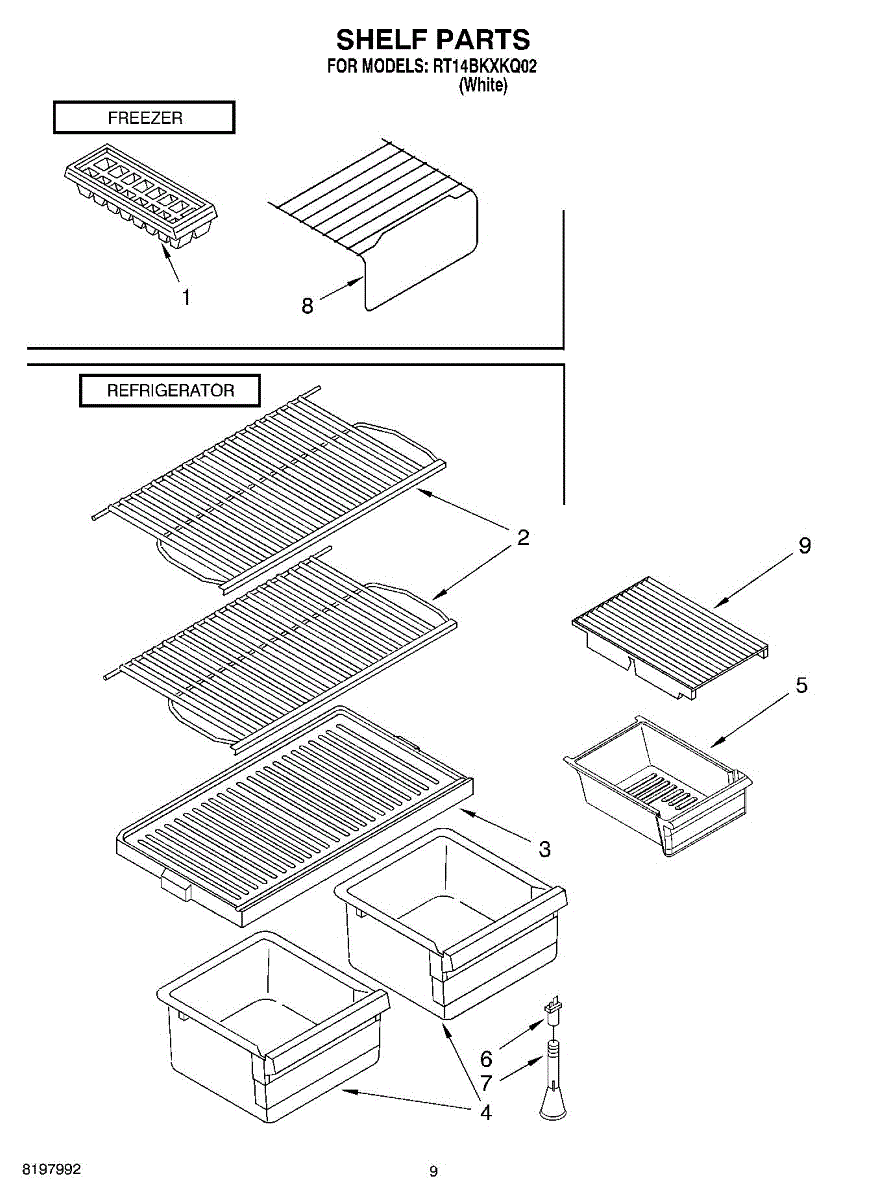 SHELF PARTS
FOR MODELS: RT14BKXKQ02
(White)

FREEZER

1

8

REFRIGERATOR

2

9

5

3

6

7

4

8197992

9