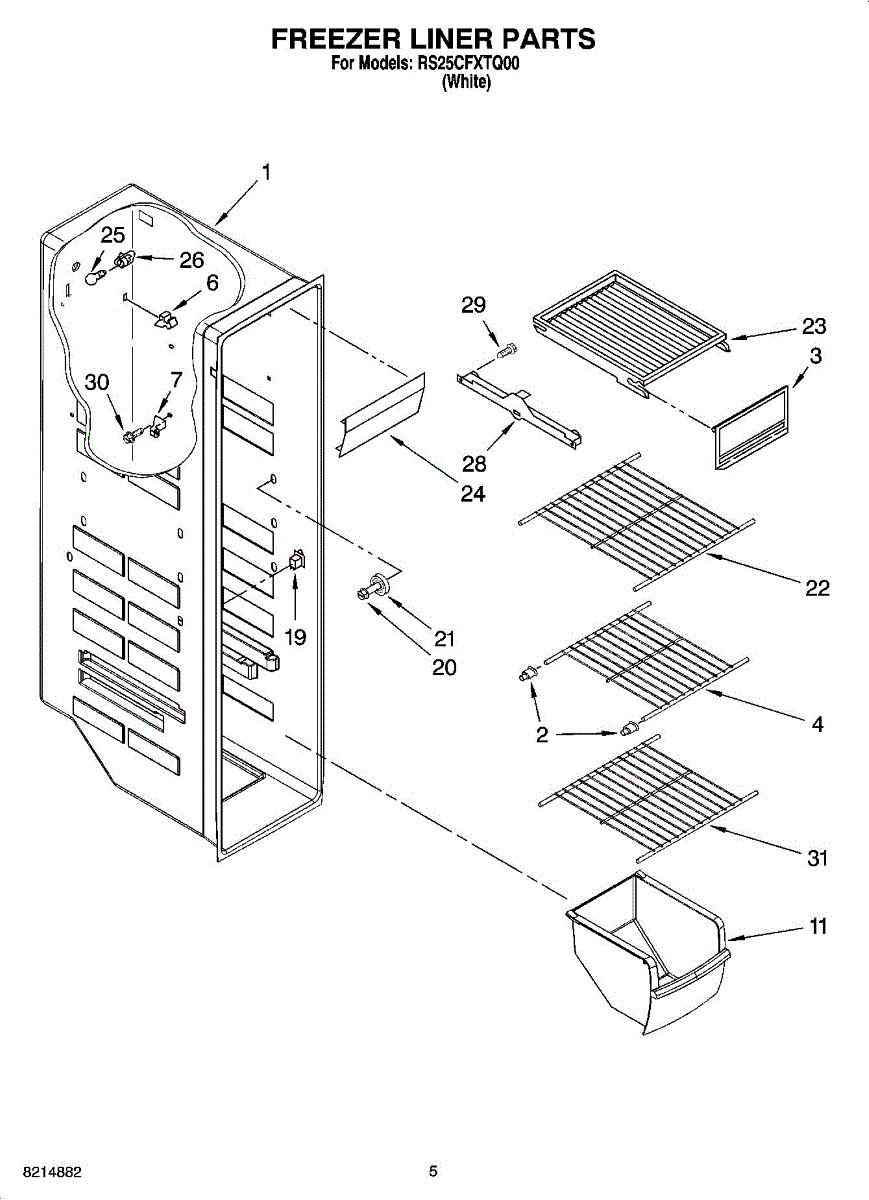 FREEZER LINER PARTS
For Models: RS25CFXTQ00
(White)

1
25
26
6
30
7
29
23
3
28
24
22
19
21
20
2
4
31
11

8214882
5